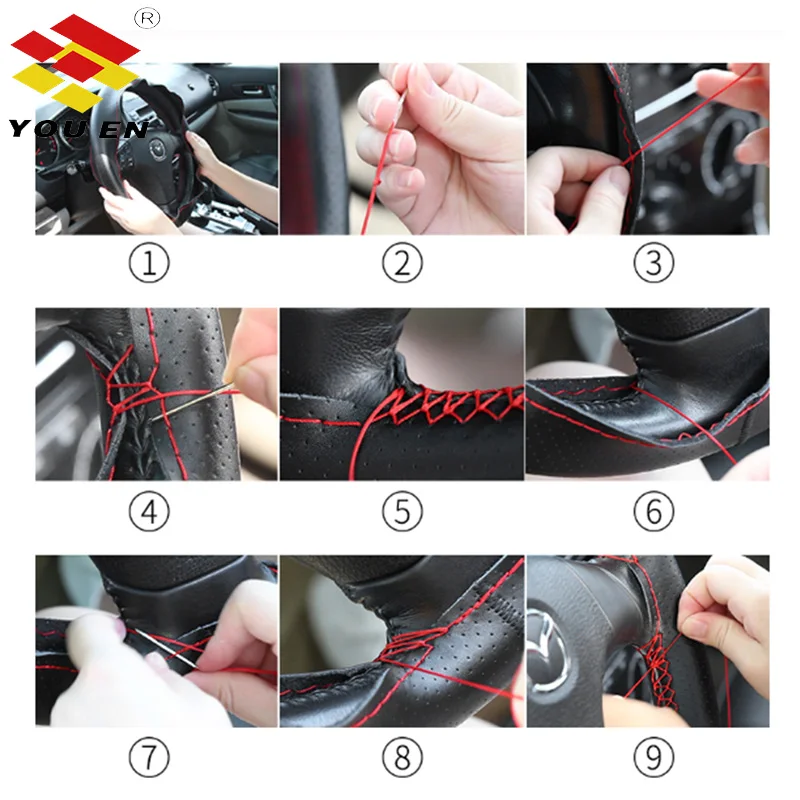 ®
YOU EN

①

②

③

④

⑤

⑥

⑦

⑧

⑨