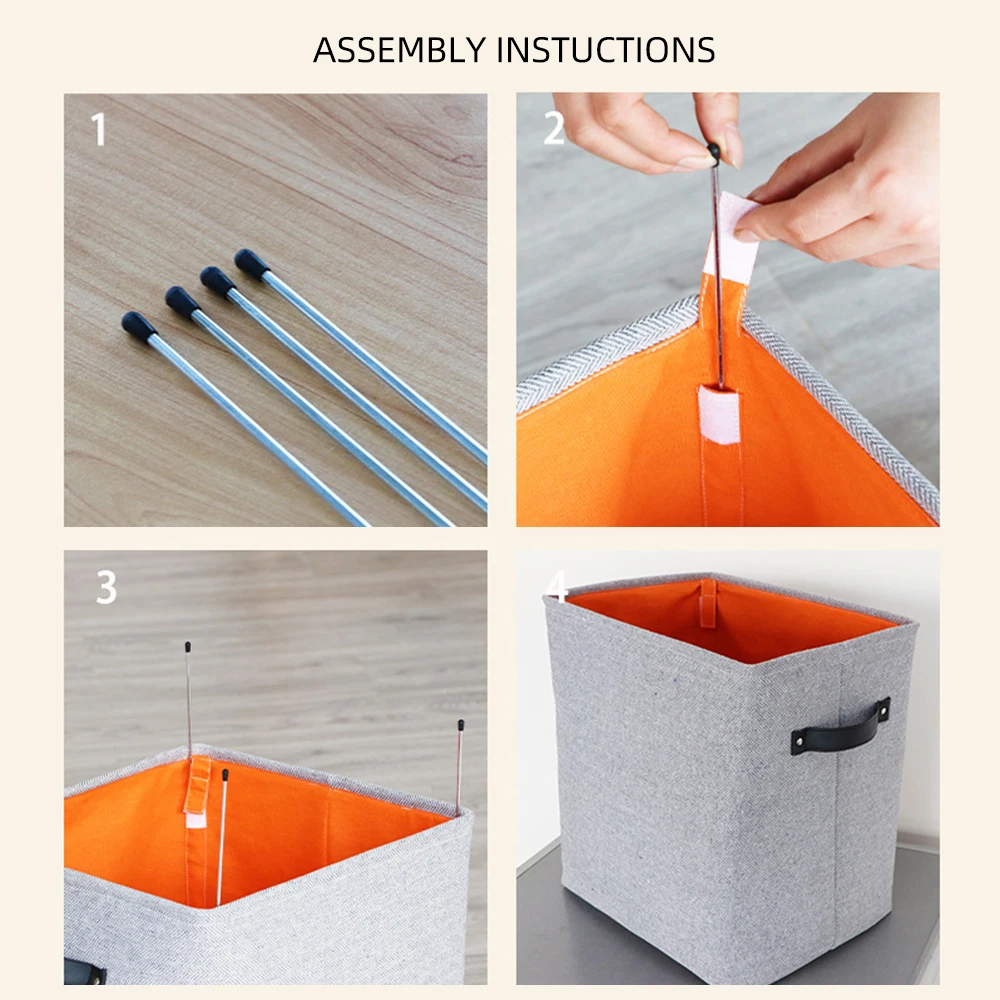 ASSEMBLY INSTUCTIONS

1

2

3

4