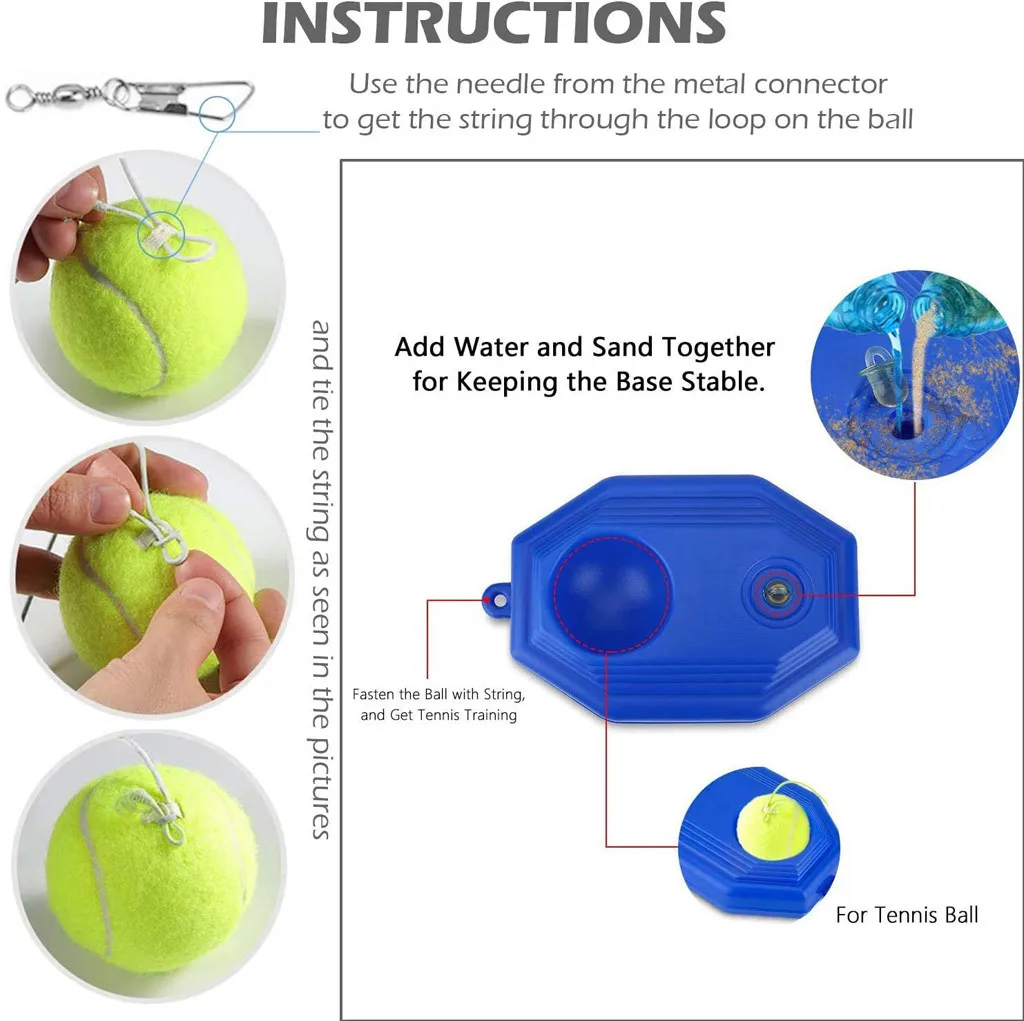 INSTRUCTIONS

Use the needle from the metal connector to get the string through the loop on the ball

and tie the string as seen in the pictures

Add Water and Sand Together for Keeping the Base Stable.

Fasten the Ball with String, and Get Tennis Training

For Tennis Ball