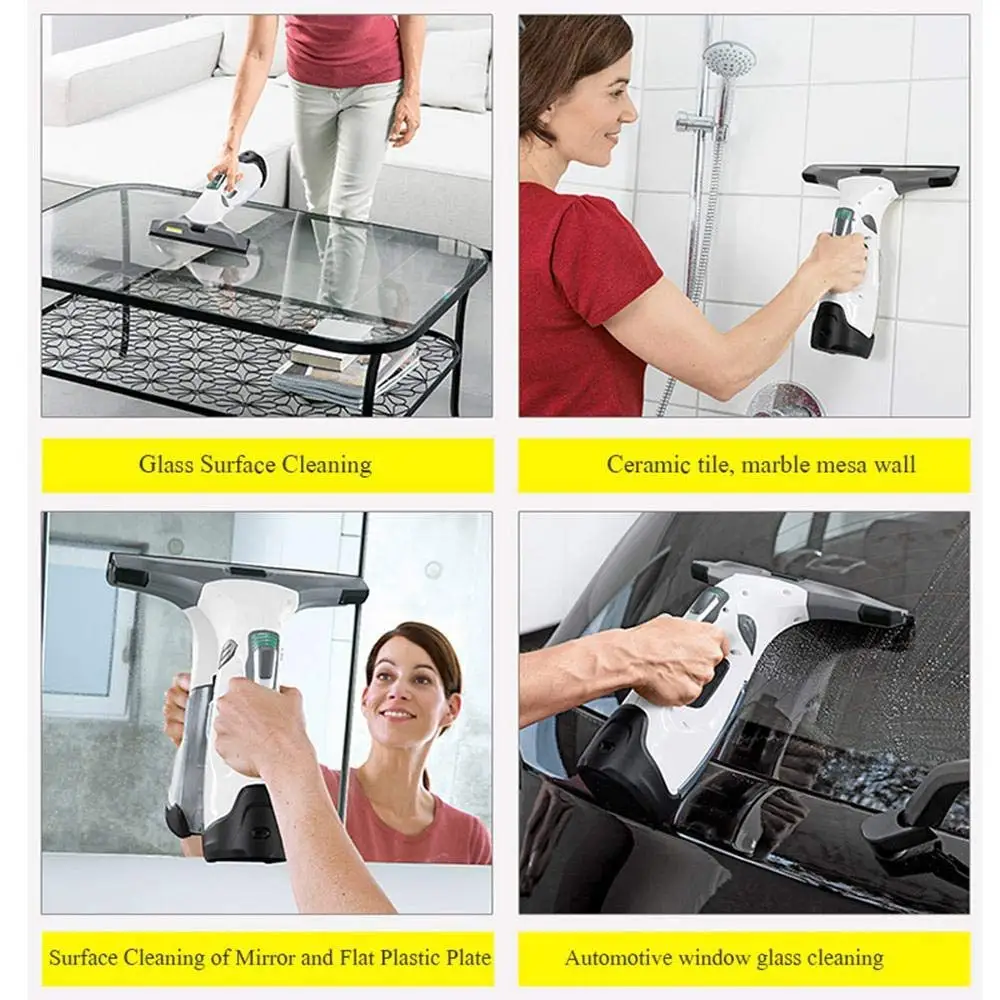 Glass Surface Cleaning

Ceramic tile, marble mesa wall

Surface Cleaning of Mirror and Flat Plastic Plate

Automotive window glass cleaning