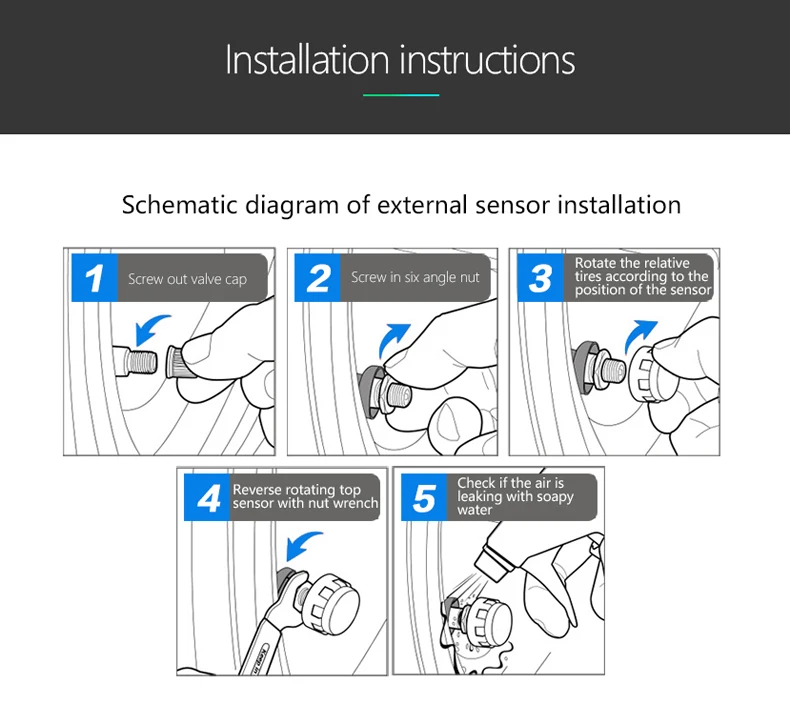 Installation instructions

Schematic diagram of external sensor installation

1 Screw out valve cap

2 Screw in six angle nut

3 Rotate the relative tires according to the position of the sensor

4 Reverse rotating top sensor with nut wrench

5 Check if the air is leaking with soapy water