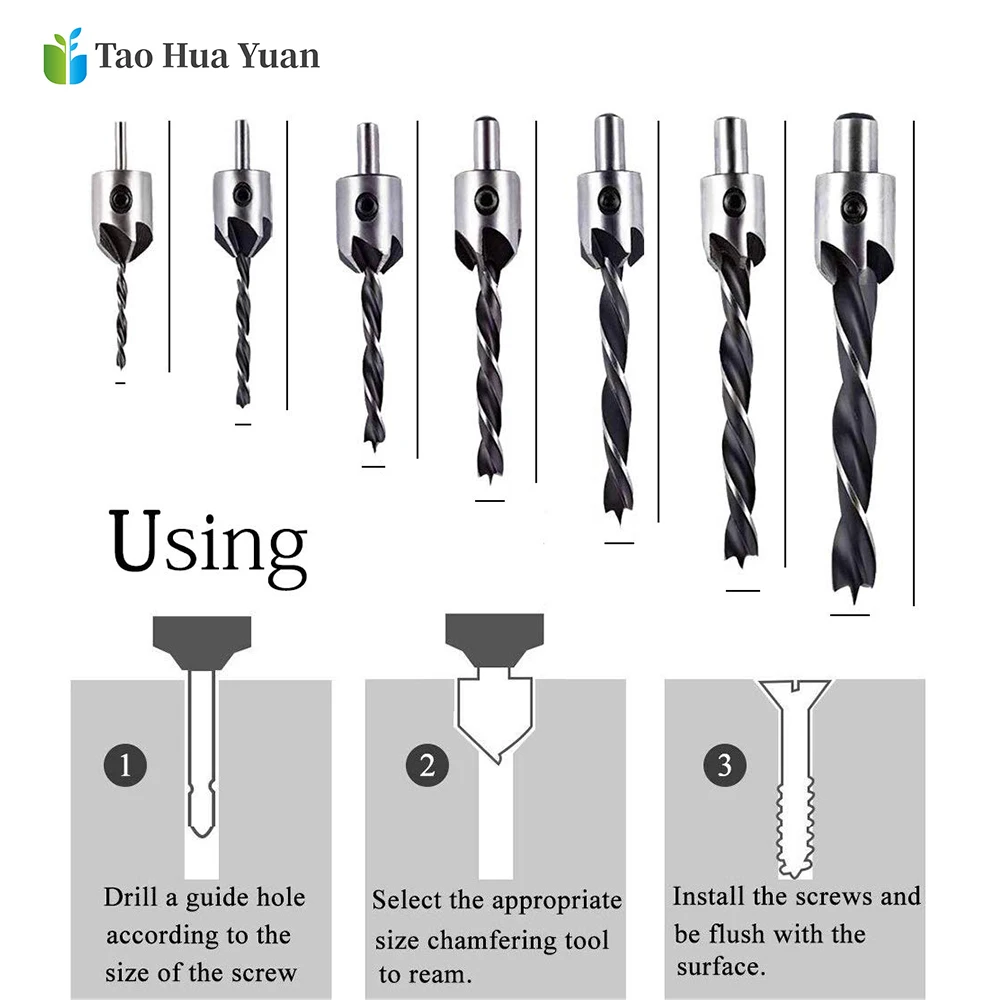 Tao Hua Yuan

Using

1

Drill a guide hole according to the size of the screw

2

Select the appropriate size chamfering tool to ream.

3

Install the screws and be flush with the surface.