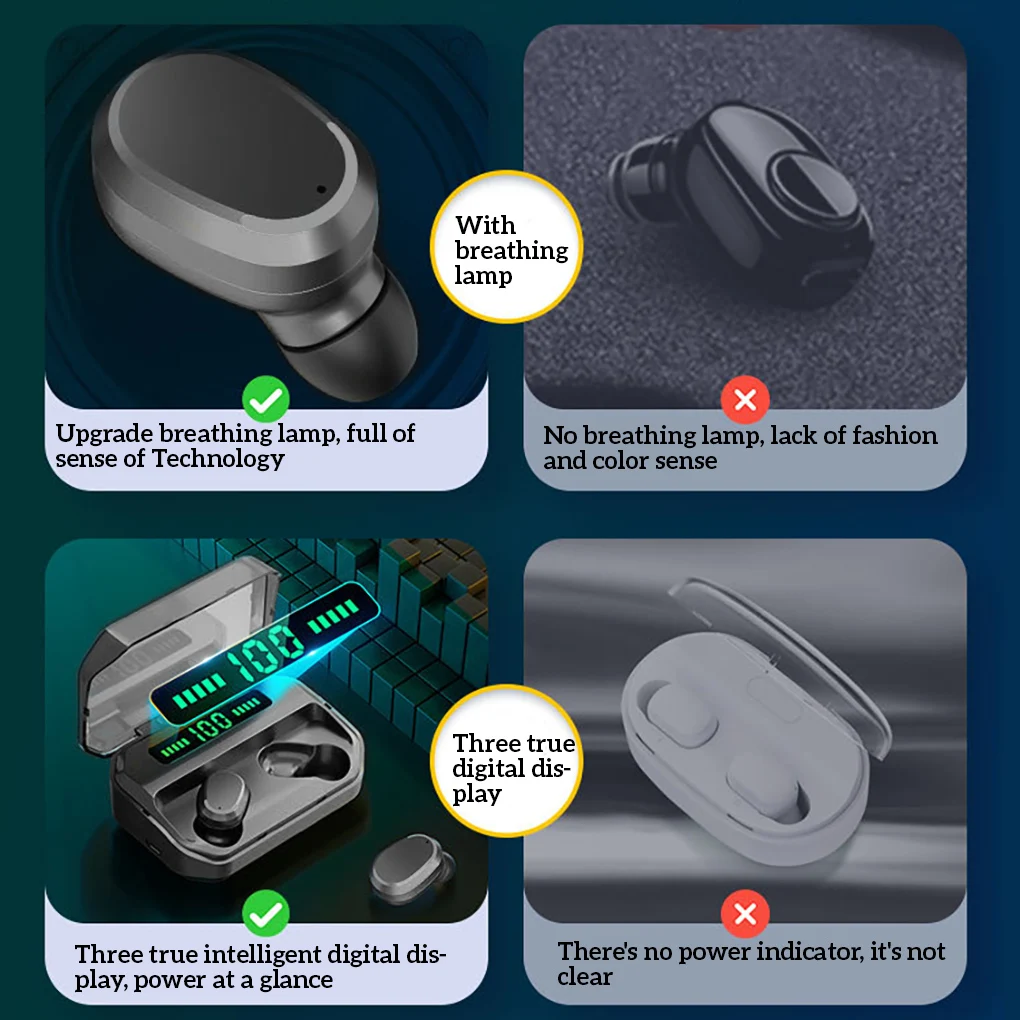 With breathing lamp

Upgrade breathing lamp, full of sense of Technology

No breathing lamp, lack of fashion and color sense

100

100

Three true digital display

Three true intelligent digital display, power at a glance

There's no power indicator, it's not clear