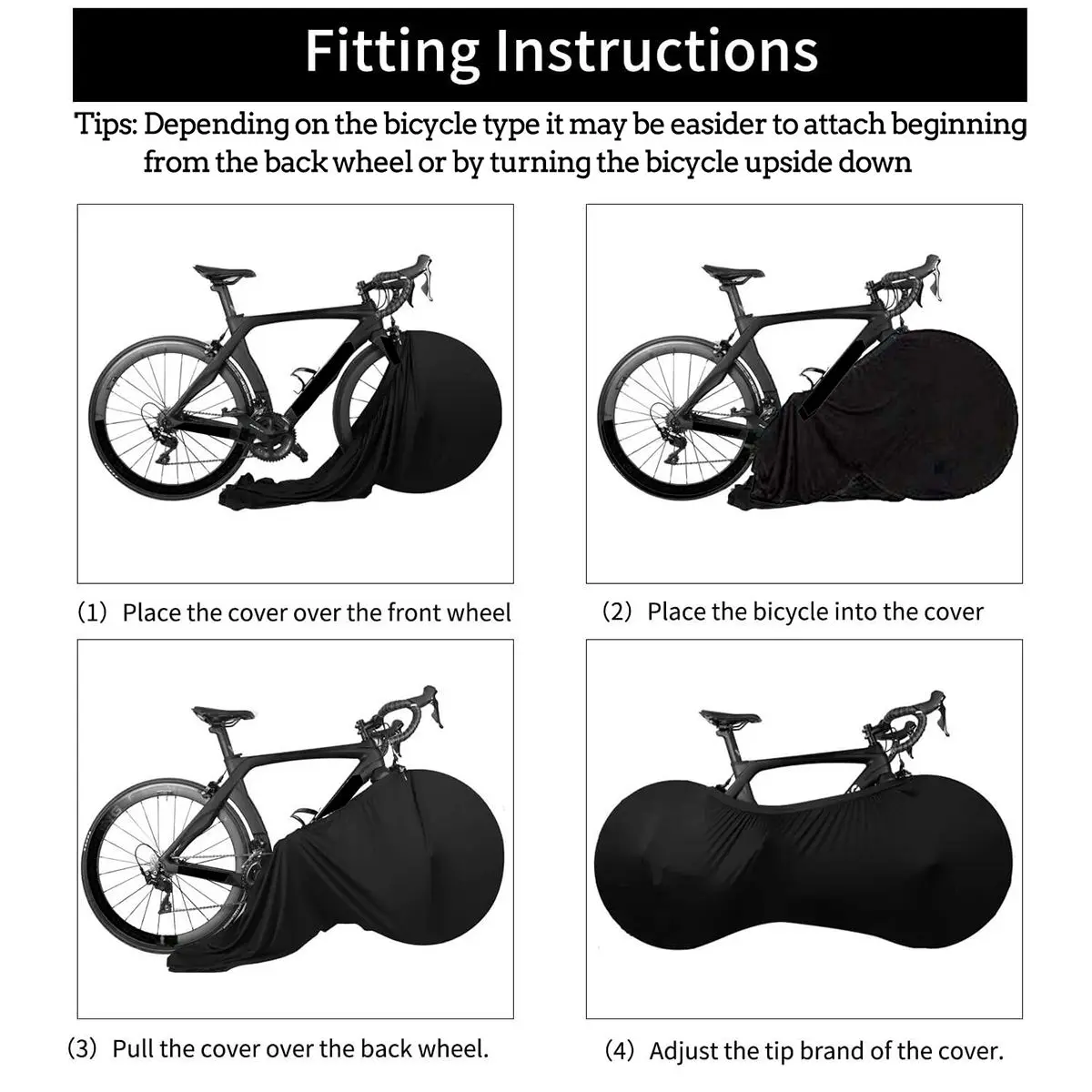 Fitting Instructions

Tips: Depending on the bicycle type it may be easider to attach beginning from the back wheel or by turning the bicycle upside down

(1) Place the cover over the front wheel

(2) Place the bicycle into the cover

(3) Pull the cover over the back wheel.

(4) Adjust the tip brand of the cover.