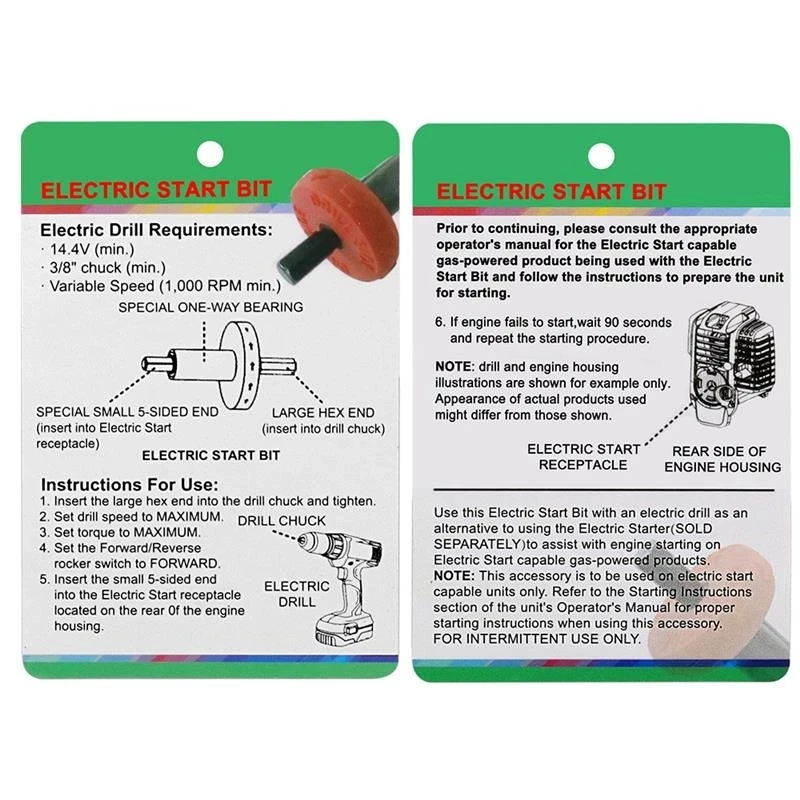 ELECTRIC START BIT

Electric Drill Requirements:
· 14.4V (min.)
· 3/8" chuck (min.)
· Variable Speed (1,000 RPM min.)

SPECIAL ONE-WAY BEARING

SPECIAL SMALL 5-SIDED END (insert into Electric Start receptacle)

LARGE HEX END (insert into drill chuck)

ELECTRIC START BIT

Instructions For Use:
1. Insert the large hex end into the drill chuck and tighten.
2. Set drill speed to MAXIMUM.
3. Set torque to MAXIMUM.
4. Set the Forward/Reverse rocker switch to FORWARD.
5. Insert the small 5-sided end into the Electric Start receptacle located on the rear 0f the engine housing.

DRILL CHUCK

ELECTRIC DRILL

ELECTRIC START BIT

Prior to continuing, please consult the appropriate operator's manual for the Electric Start capable gas-powered product being used with the Electric Start Bit and follow the instructions to prepare the unit for starting.

6. If engine fails to start,wait 90 seconds and repeat the starting procedure.

NOTE: drill and engine housing illustrations are shown for example only. Appearance of actual products used might differ from those shown.

ELECTRIC START RECEPTACLE

REAR SIDE OF ENGINE HOUSING

Use this Electric Start Bit with an electric drill as an alternative to using the Electric Starter(SOLD SEPARATELY)to assist with engine starting on Electric Start capable gas-powered products.
NOTE: This accessory is to be used on electric start capable units only. Refer to the Starting Instructions section of the unit's Operator's Manual for proper starting instructions when using this accessory.
FOR INTERMITTENT USE ONLY.