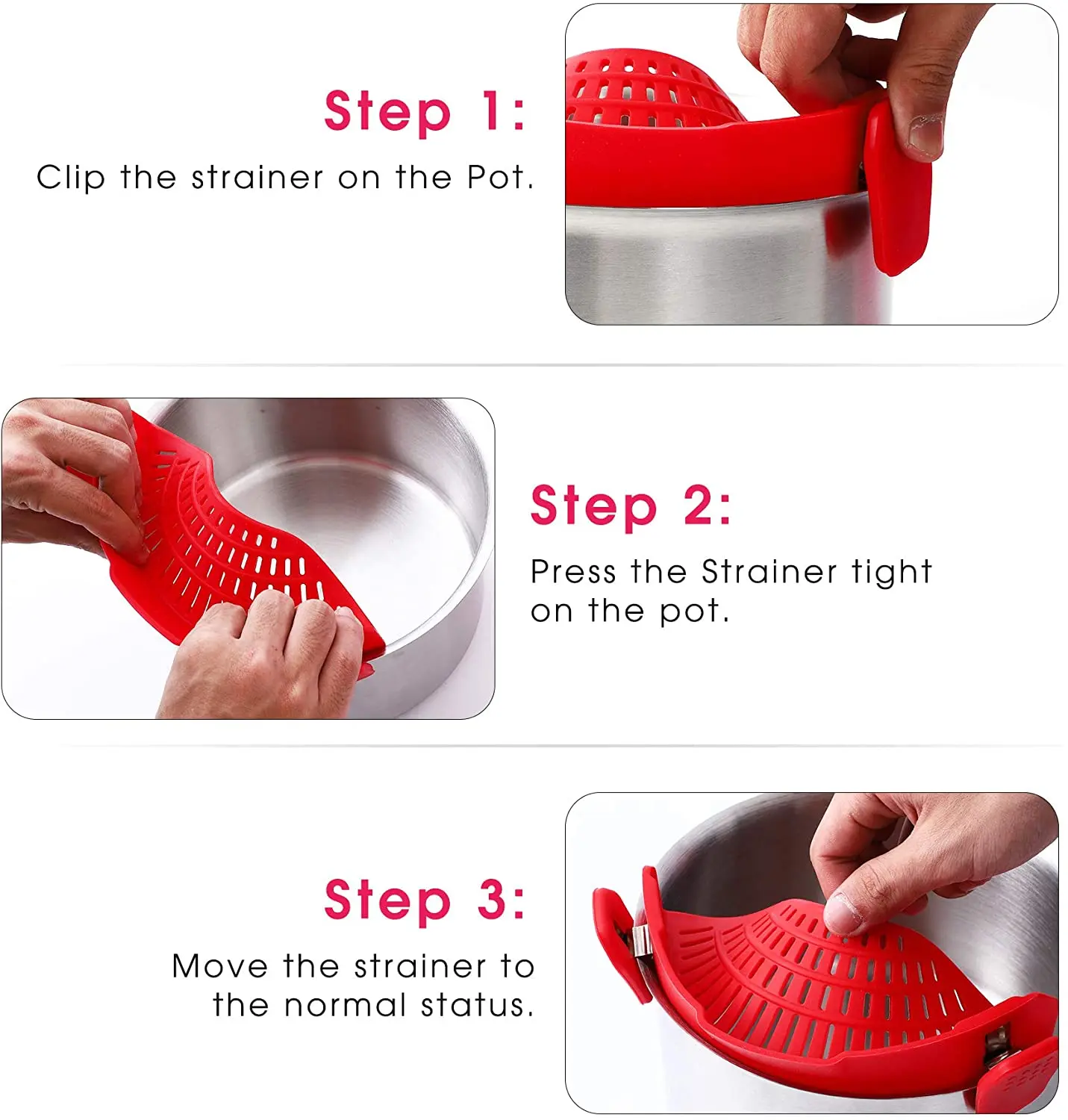 Step 1:

Clip the strainer on the Pot.

Step 2:

Press the Strainer tight on the pot.

Step 3:

Move the strainer to the normal status.