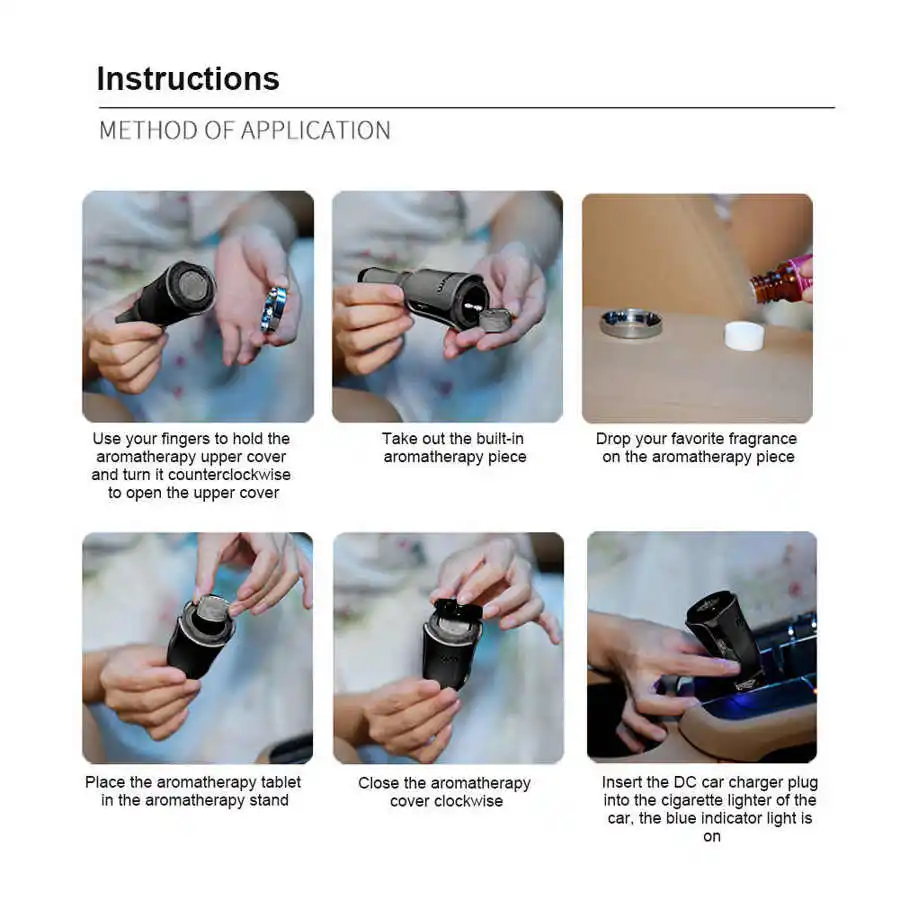 Instructions

METHOD OF APPLICATION

Use your fingers to hold the aromatherapy upper cover and turn it counterclockwise to open the upper cover

Take out the built-in aromatherapy piece

Drop your favorite fragrance on the aromatherapy piece

Place the aromatherapy tablet in the aromatherapy stand

Close the aromatherapy cover clockwise

Insert the DC car charger plug into the cigarette lighter of the car, the blue indicator light is on