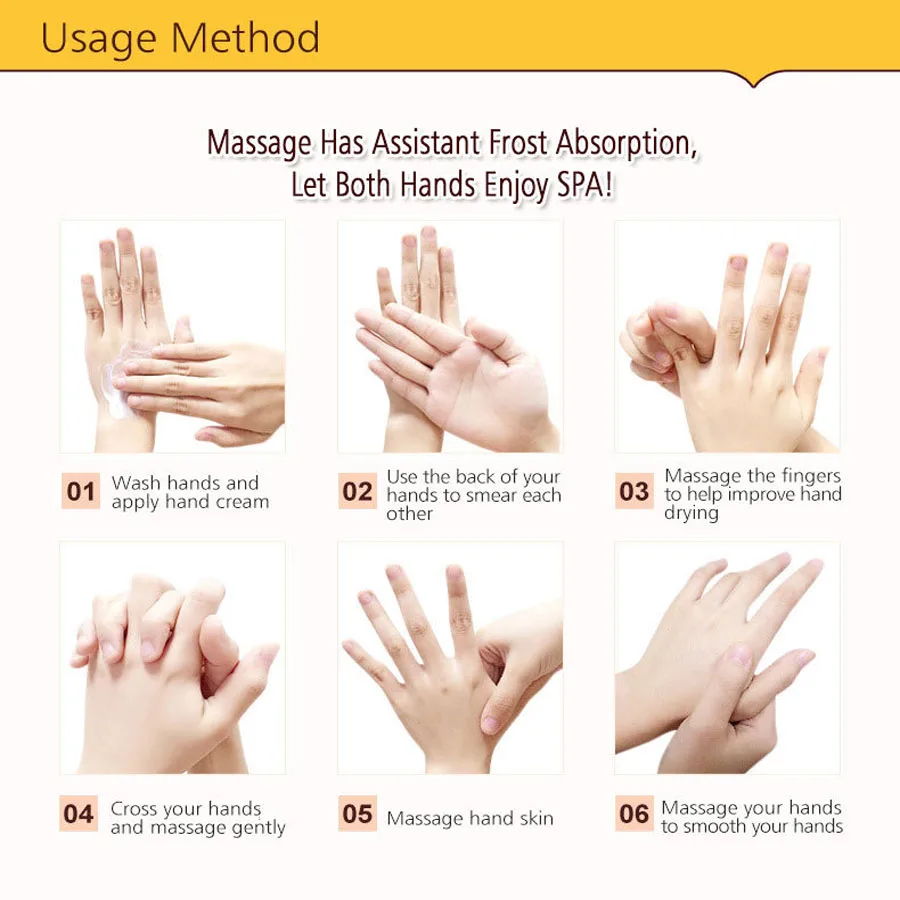 Usage Method

Massage Has Assistant Frost Absorption, Let Both Hands Enjoy SPA!

01 Wash hands and apply hand cream

02 Use the back of your hands to smear each other

03 Massage the fingers to help improve hand drying

04 Cross your hands and massage gently

05 Massage hand skin

06 Massage your hands to smooth your hands