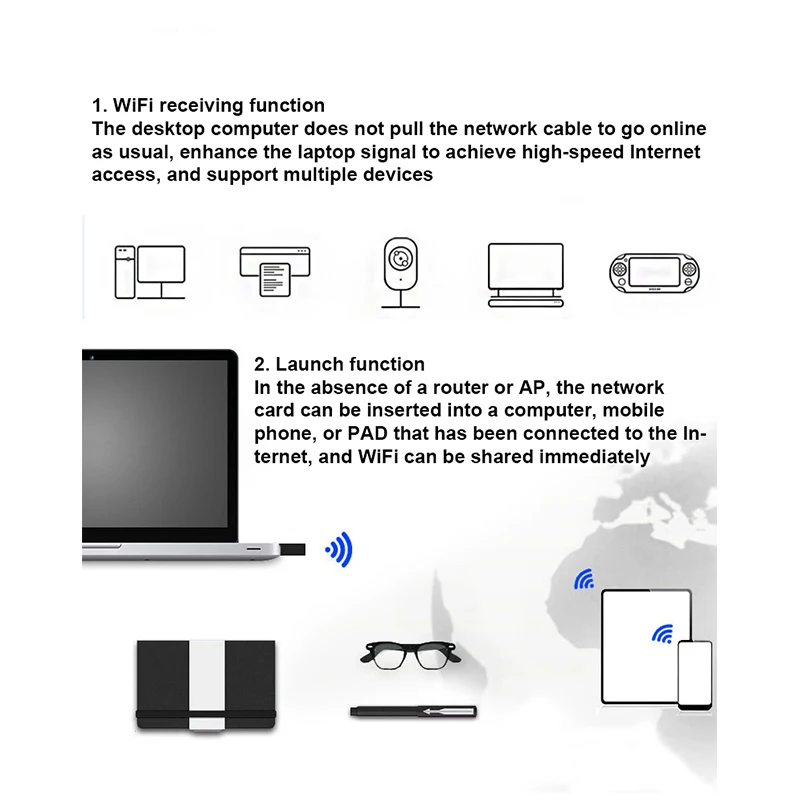 1. WiFi receiving function
The desktop computer does not pull the network cable to go online as usual, enhance the laptop signal to achieve high-speed Internet access, and support multiple devices

2. Launch function
In the absence of a router or AP, the network card can be inserted into a computer, mobile phone, or PAD that has been connected to the Internet, and WiFi can be shared immediately