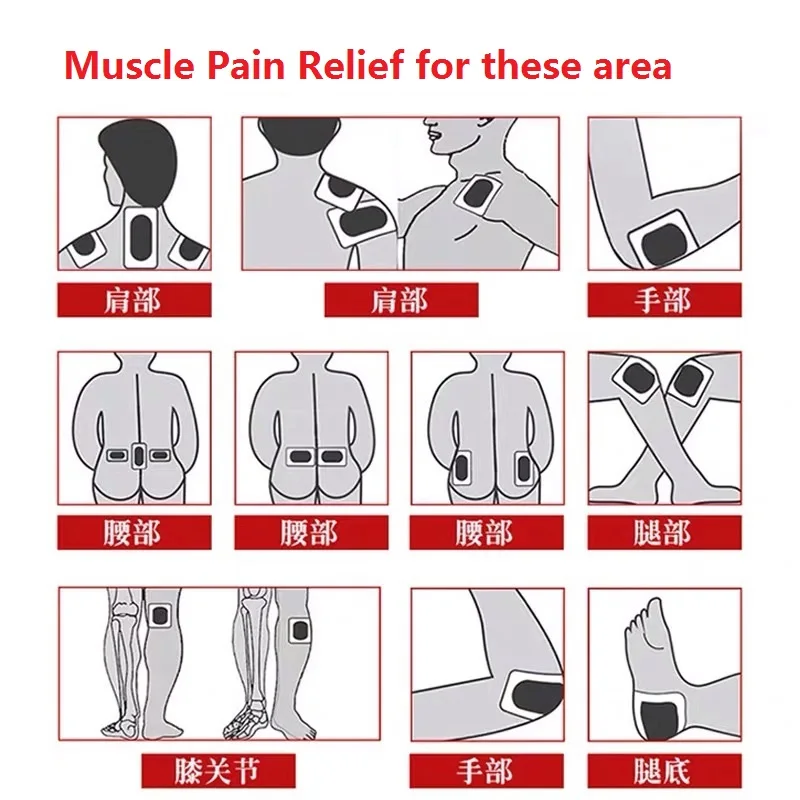 Muscle Pain Relief for these area

肩部

肩部

手部

腰部

腰部

腰部

腿部

膝关节

手部

腿底