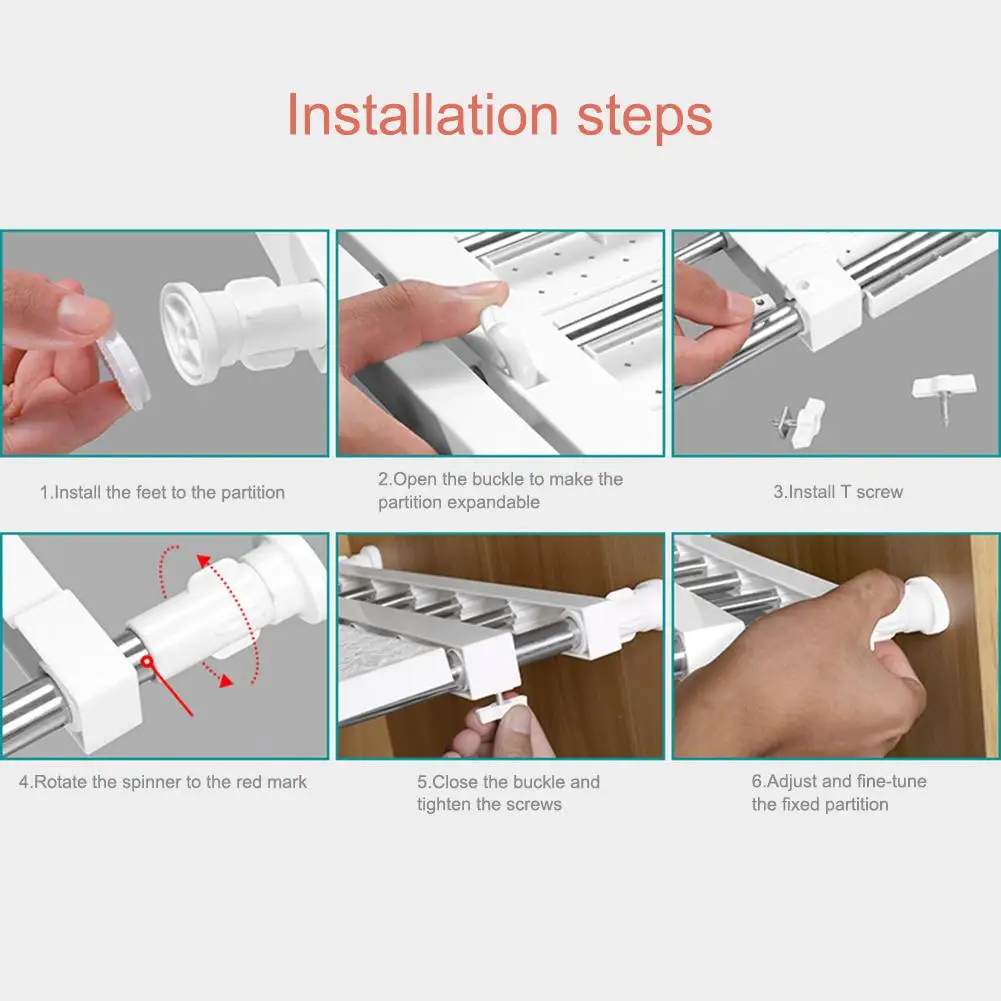 Installation steps

1.Install the feet to the partition

2.Open the buckle to make the partition expandable

3.Install T screw

4.Rotate the spinner to the red mark

5.Close the buckle and tighten the screws

6.Adjust and fine-tune the fixed partition