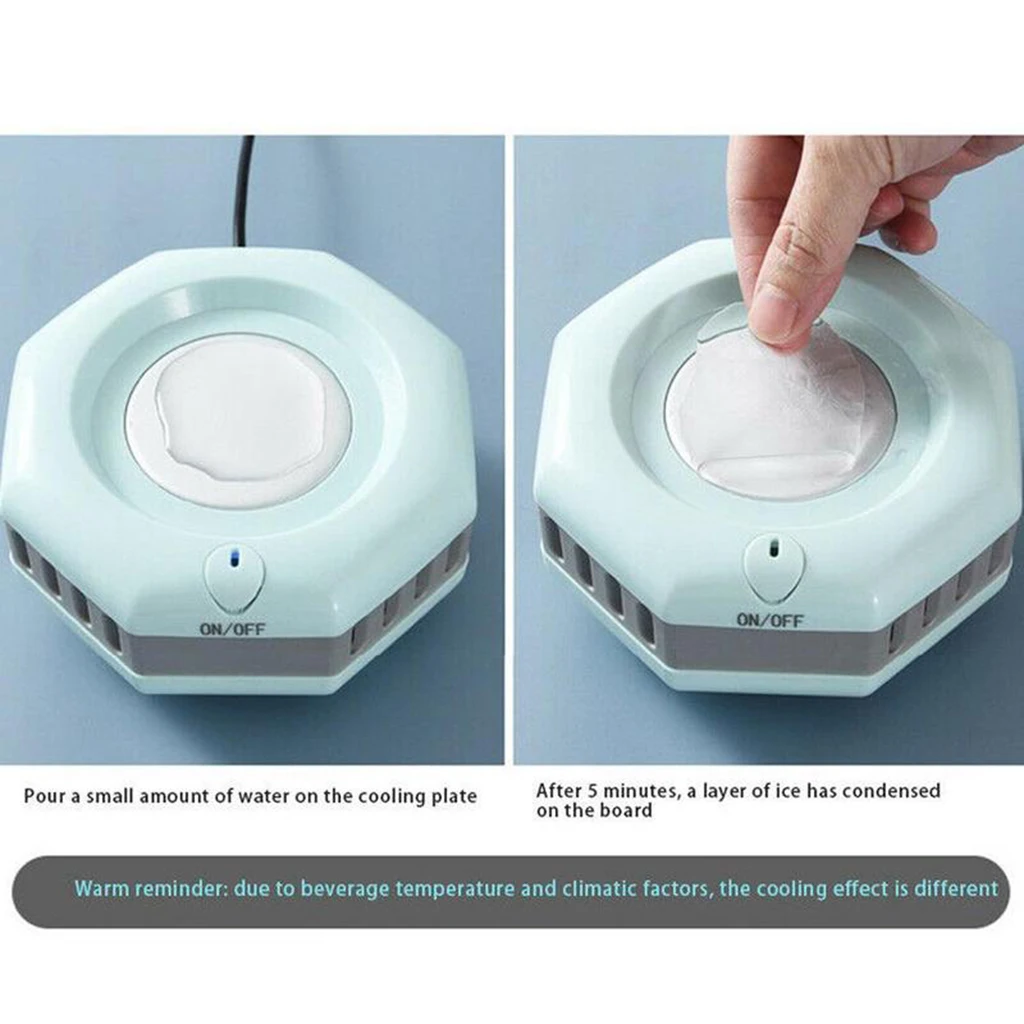 ON/OFF

ON/OFF

Pour a small amount of water on the cooling plate

After 5 minutes, a layer of ice has condensed on the board

Warm reminder: due to beverage temperature and climatic factors, the cooling effect is different