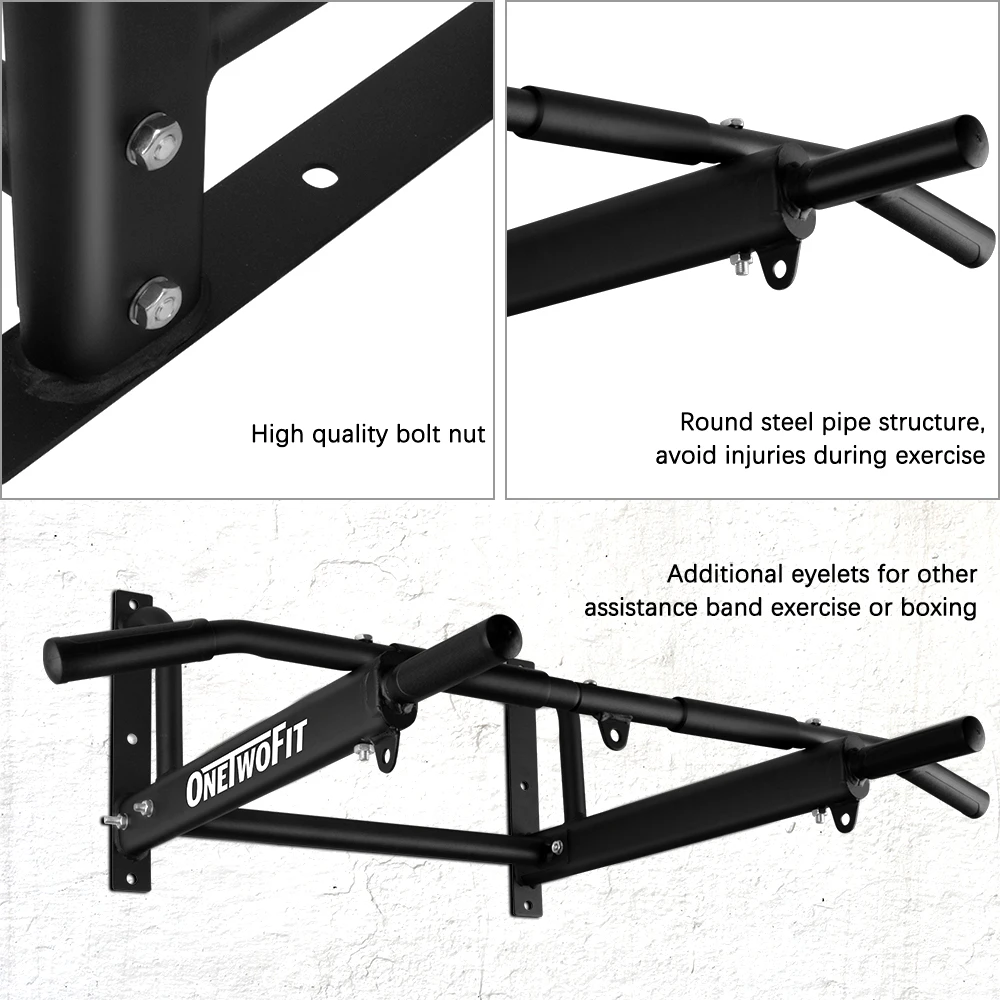 High quality bolt nut

Round steel pipe structure, avoid injuries during exercise

Additional eyelets for other assistance band exercise or boxing

ONETWOFIT