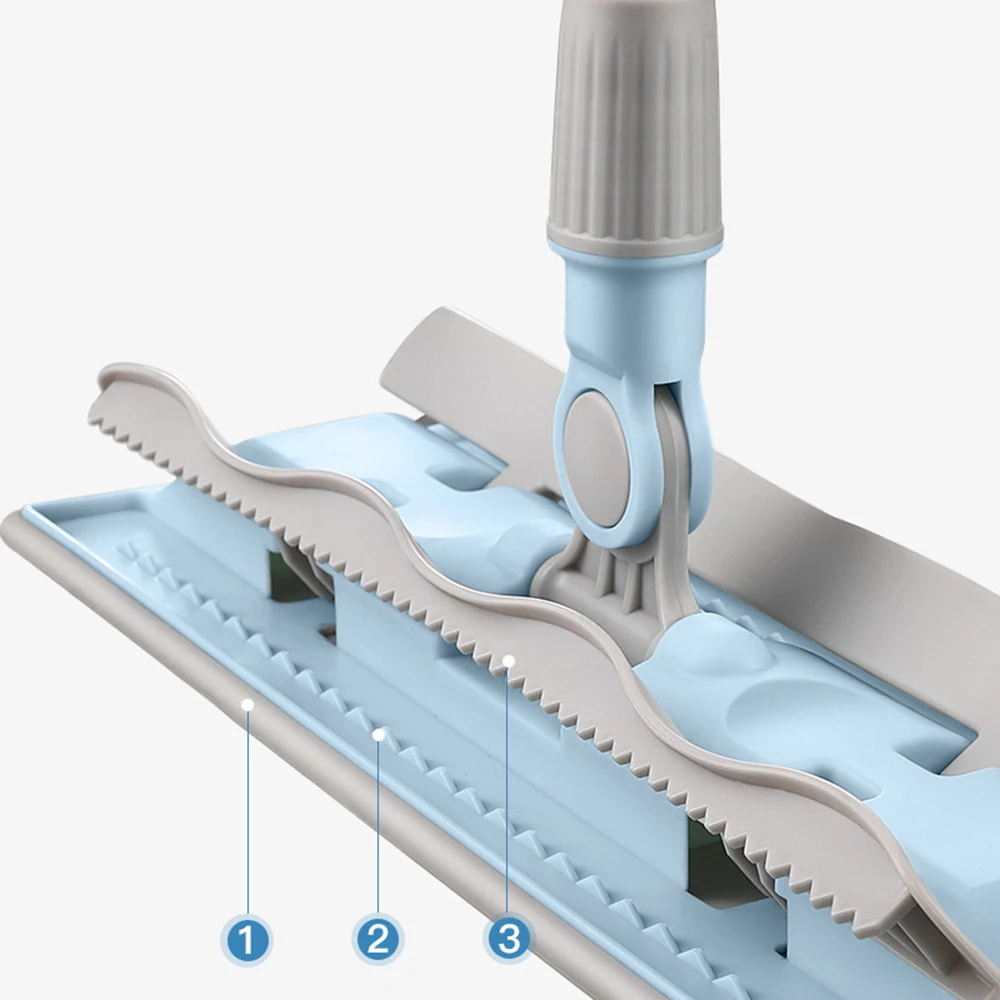 1
2
3