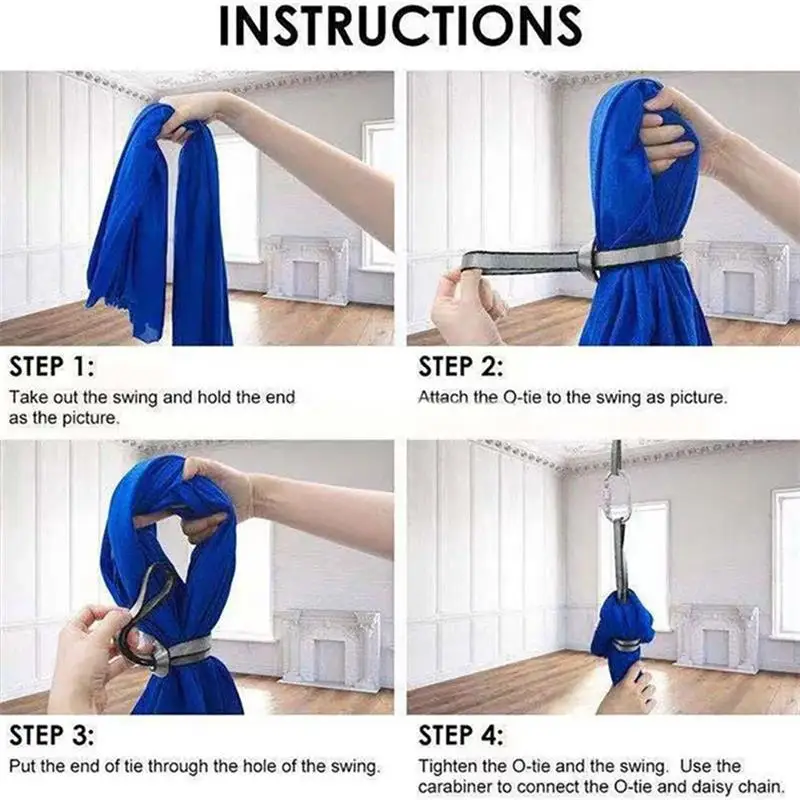 INSTRUCTIONS

STEP 1:
Take out the swing and hold the end as the picture.

STEP 2:
Attach the O-tie to the swing as picture.

STEP 3:
Put the end of tie through the hole of the swing.

STEP 4:
Tighten the O-tie and the swing. Use the carabiner to connect the O-tie and daisy chain.