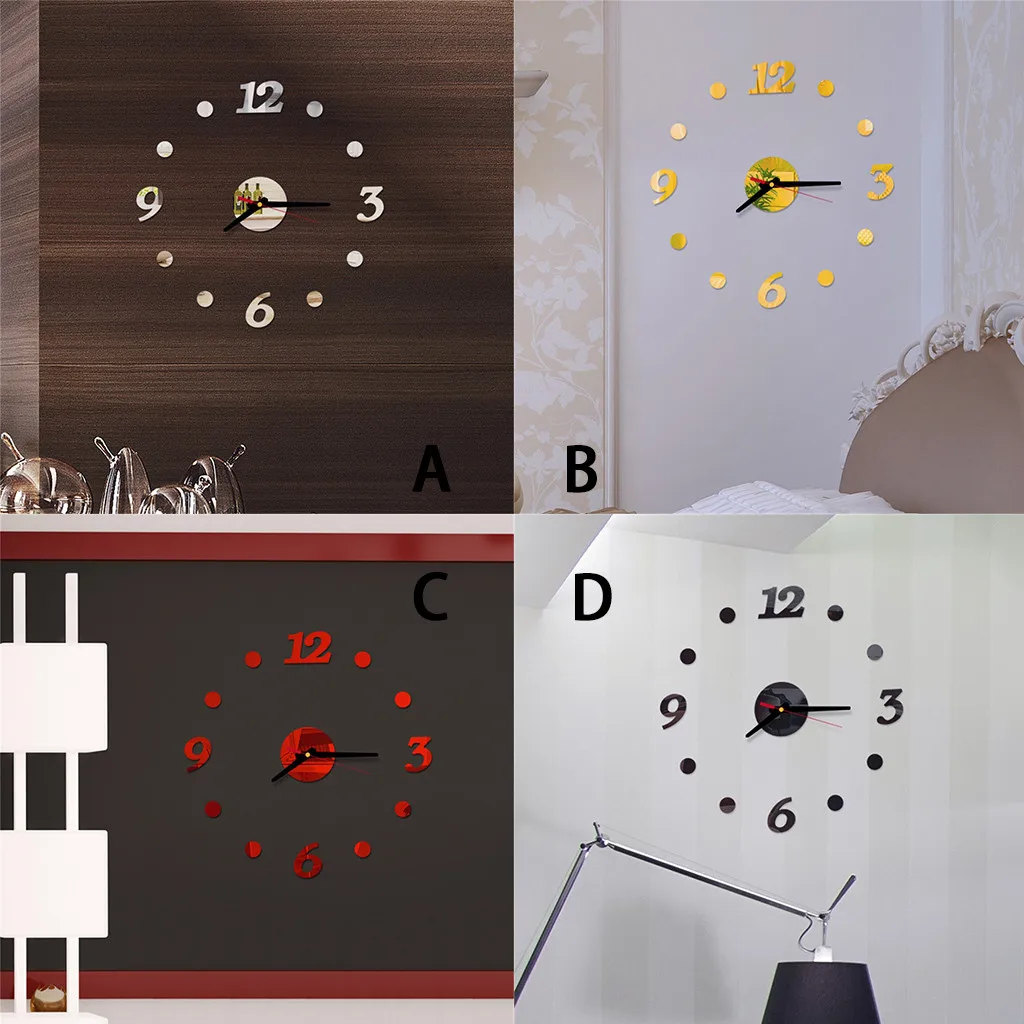 12
9
3
6
A

12
9
3
6
B

C
12
9
3
6

D
12
9
3
6