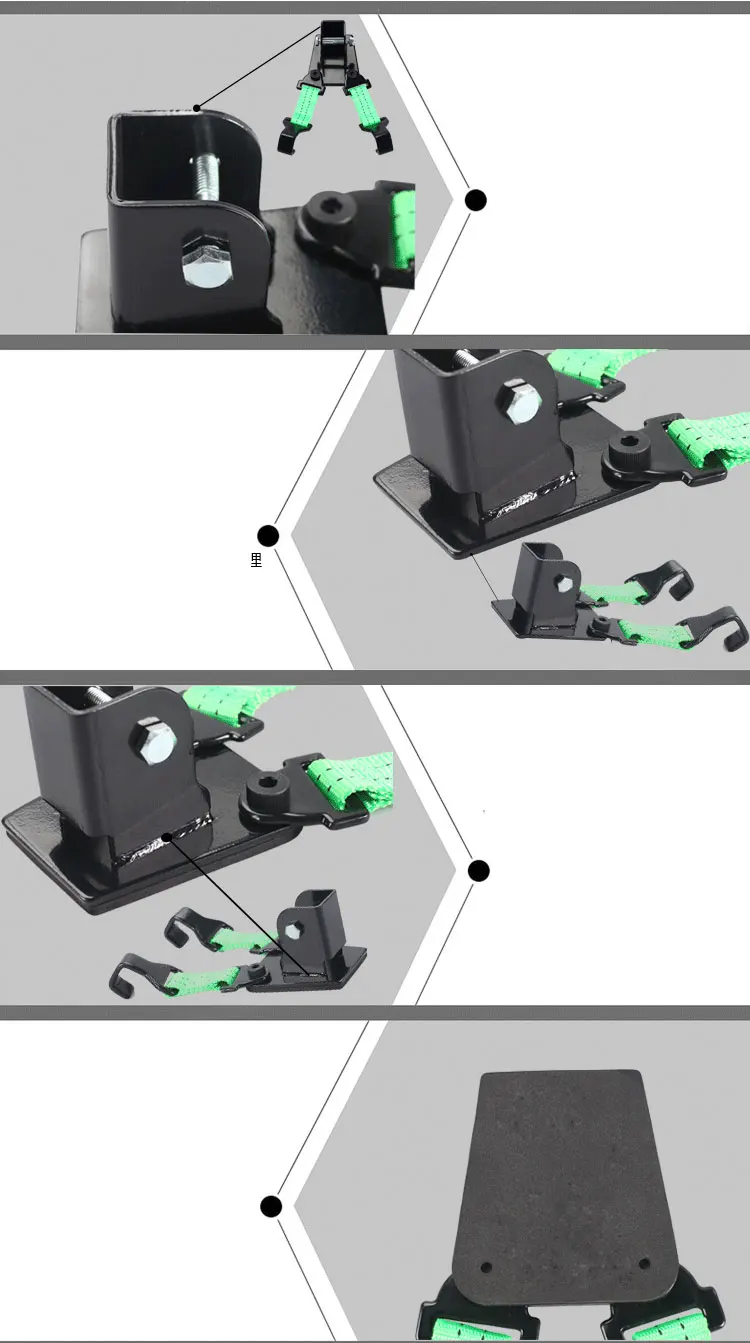 里