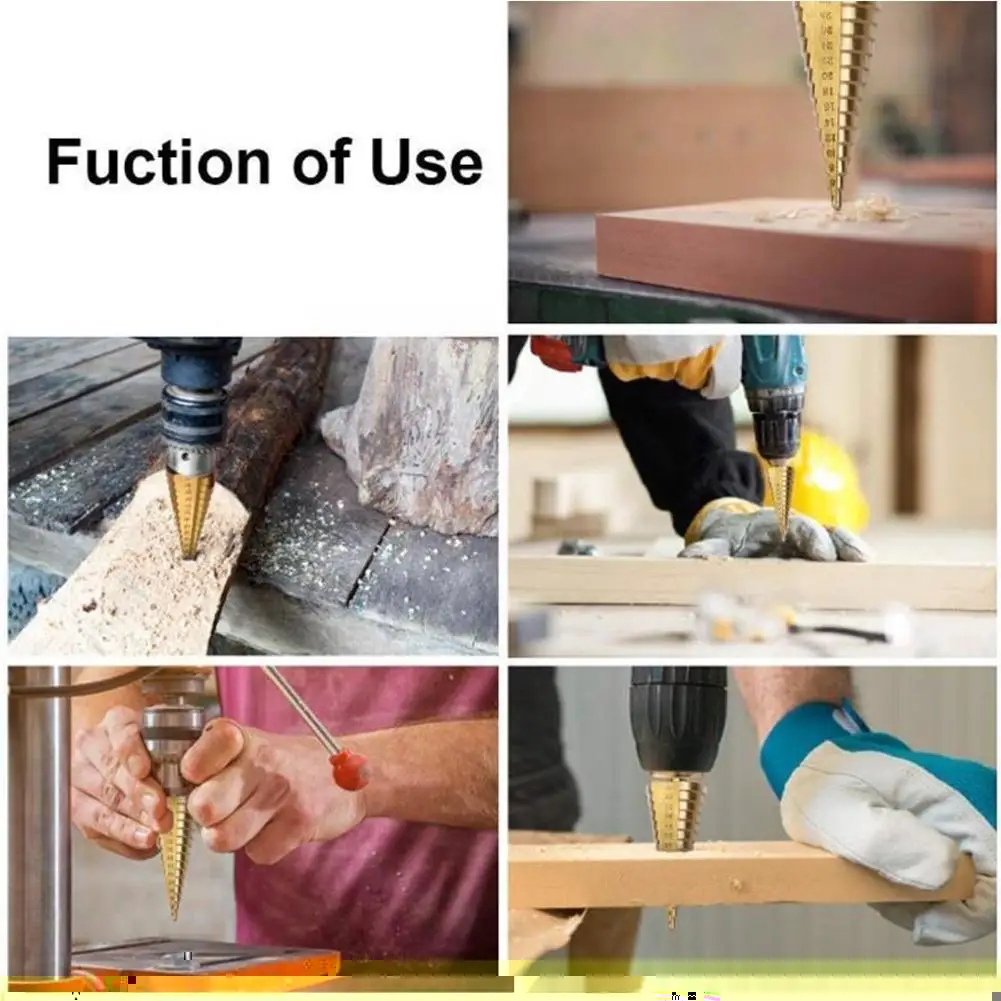 Fuction of Use