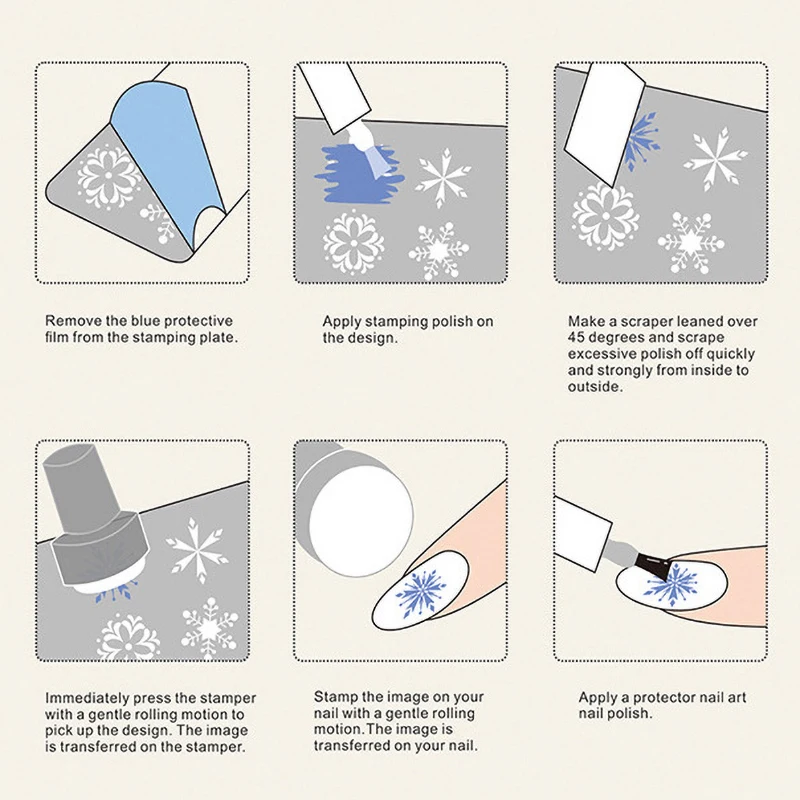 Remove the blue protective film from the stamping plate.

Apply stamping polish on the design.

Make a scraper leaned over 45 degrees and scrape excessive polish off quickly and strongly from inside to outside.

Immediately press the stamper with a gentle rolling motion to pick up the design. The image is transferred on the stamper.

Stamp the image on your nail with a gentle rolling motion.The image is transferred on your nail.

Apply a protector nail art nail polish.