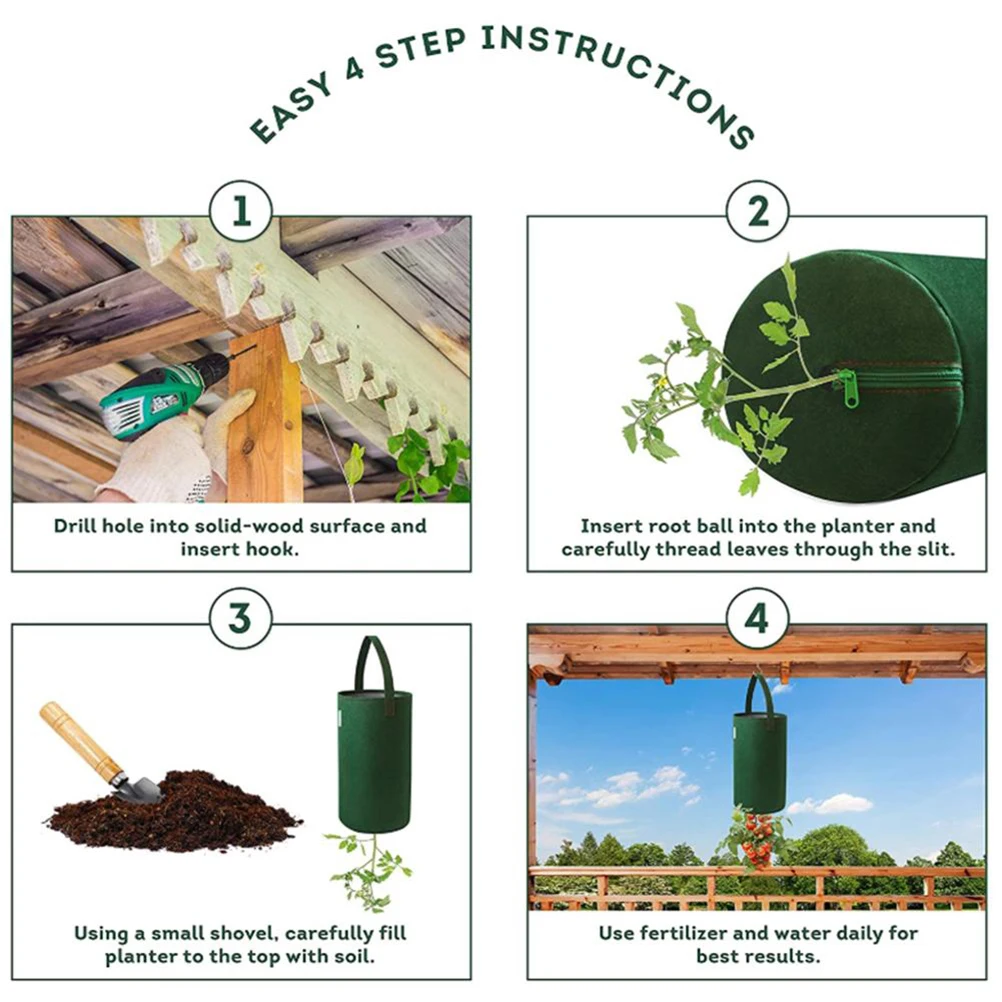 EASY 4 STEP INSTRUCTIONS

1

Drill hole into solid-wood surface and insert hook.

2

Insert root ball into the planter and carefully thread leaves through the slit.

3

Using a small shovel, carefully fill planter to the top with soil.

4

Use fertilizer and water daily for best results.