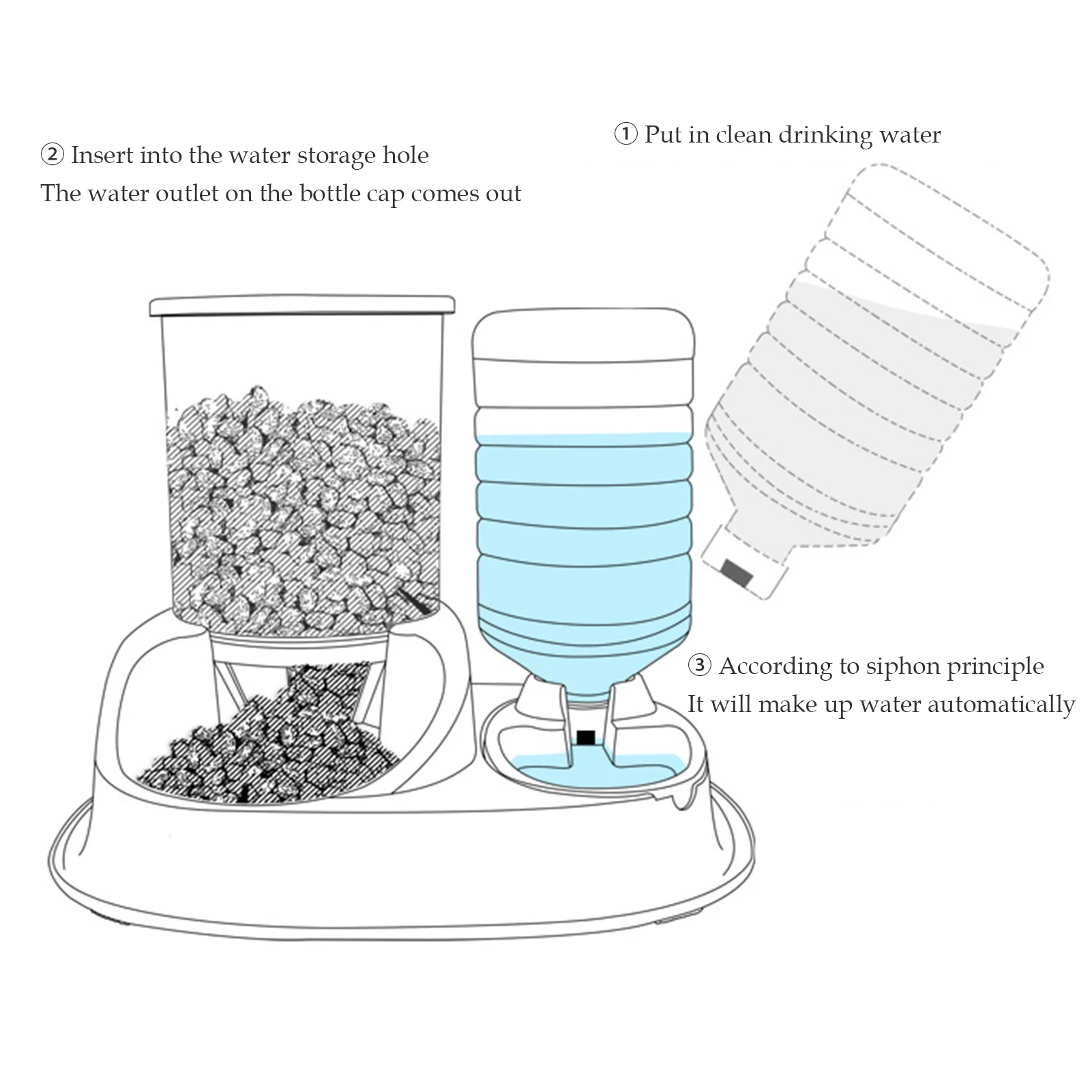 ① Put in clean drinking water

② Insert into the water storage hole
The water outlet on the bottle cap comes out

③ According to siphon principle
It will make up water automatically