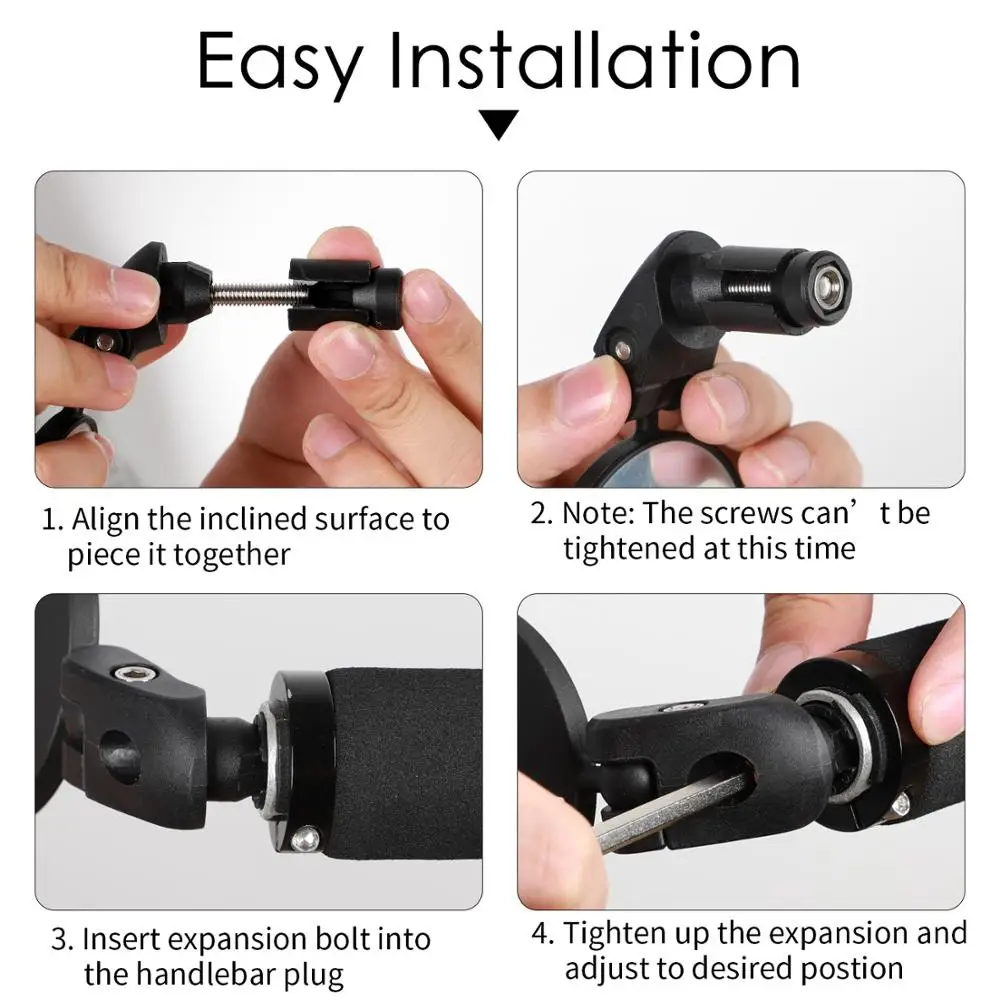 Easy Installation

1. Align the inclined surface to piece it together

2. Note: The screws can’t be tightened at this time

3. Insert expansion bolt into the handlebar plug

4. Tighten up the expansion and adjust to desired postion