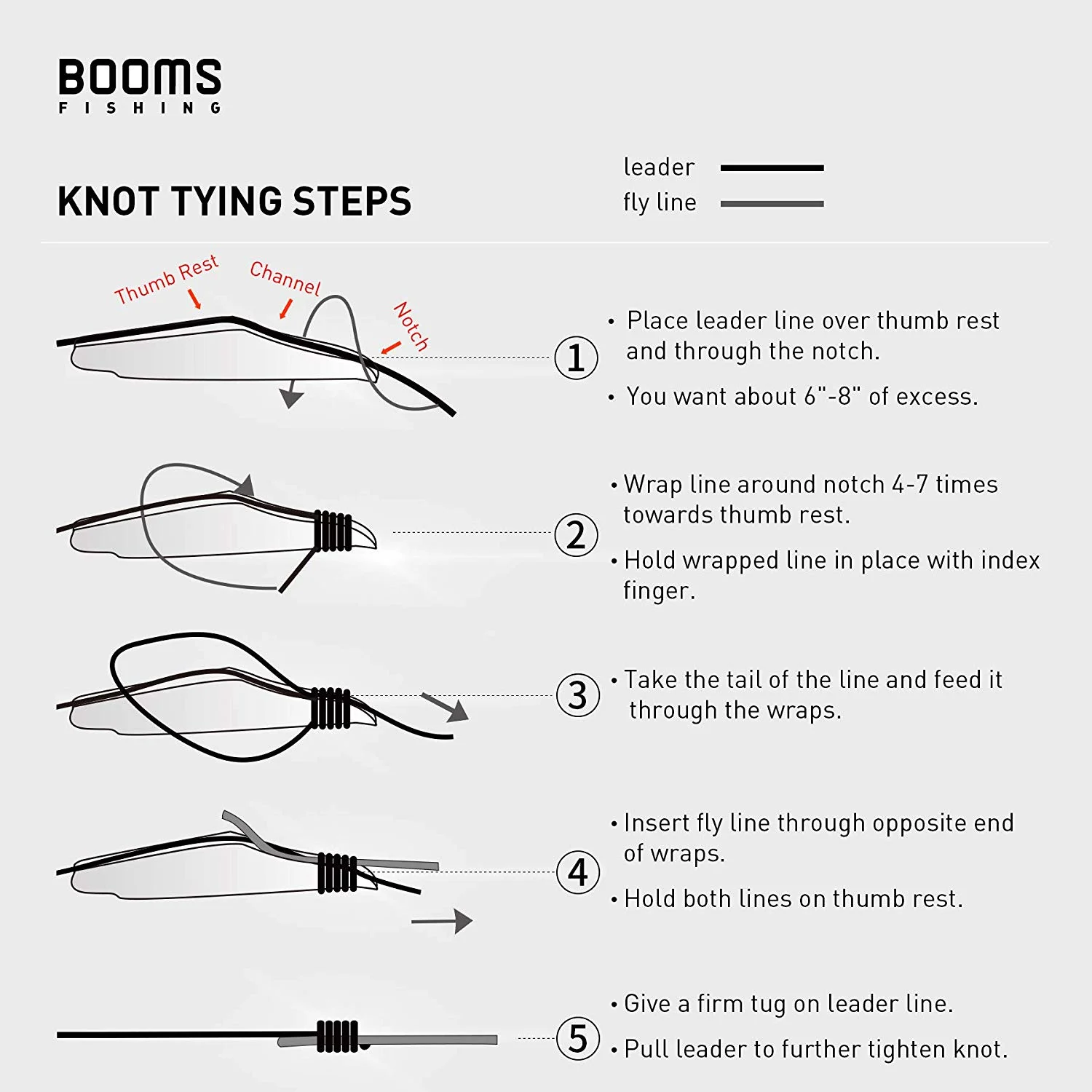 BOOMS
FISHING

KNOT TYING STEPS

leader
fly line

Thumb Rest
Channel
Notch

1
• Place leader line over thumb rest and through the notch.
• You want about 6"-8" of excess.

2
• Wrap line around notch 4-7 times towards thumb rest.
• Hold wrapped line in place with index finger.

3
• Take the tail of the line and feed it through the wraps.

4
• Insert fly line through opposite end of wraps.
• Hold both lines on thumb rest.

5
• Give a firm tug on leader line.
• Pull leader to further tighten knot.