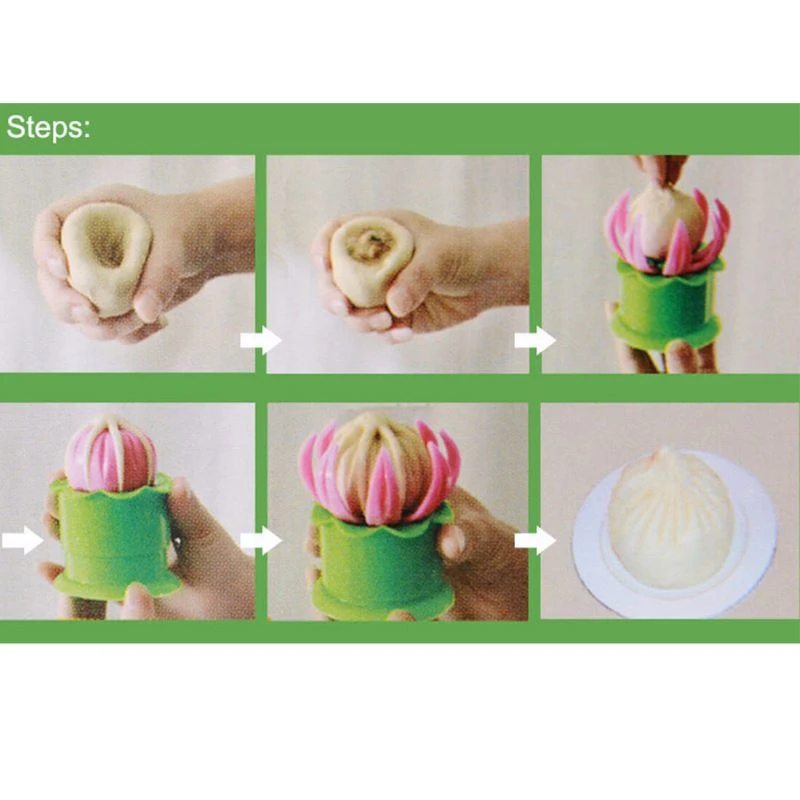 Steps: