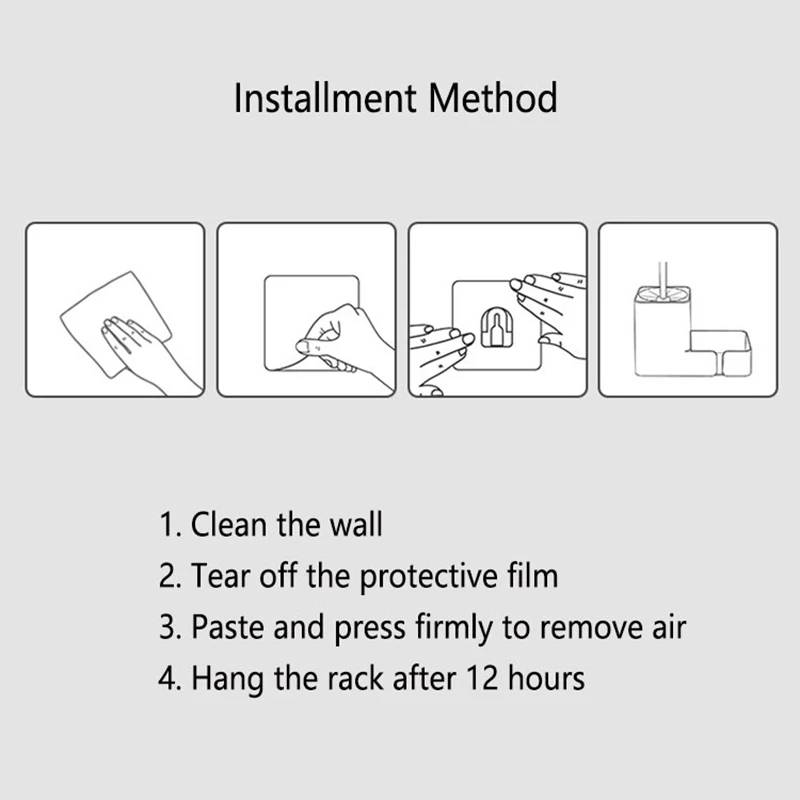 Installment Method

1. Clean the wall
2. Tear off the protective film
3. Paste and press firmly to remove air
4. Hang the rack after 12 hours