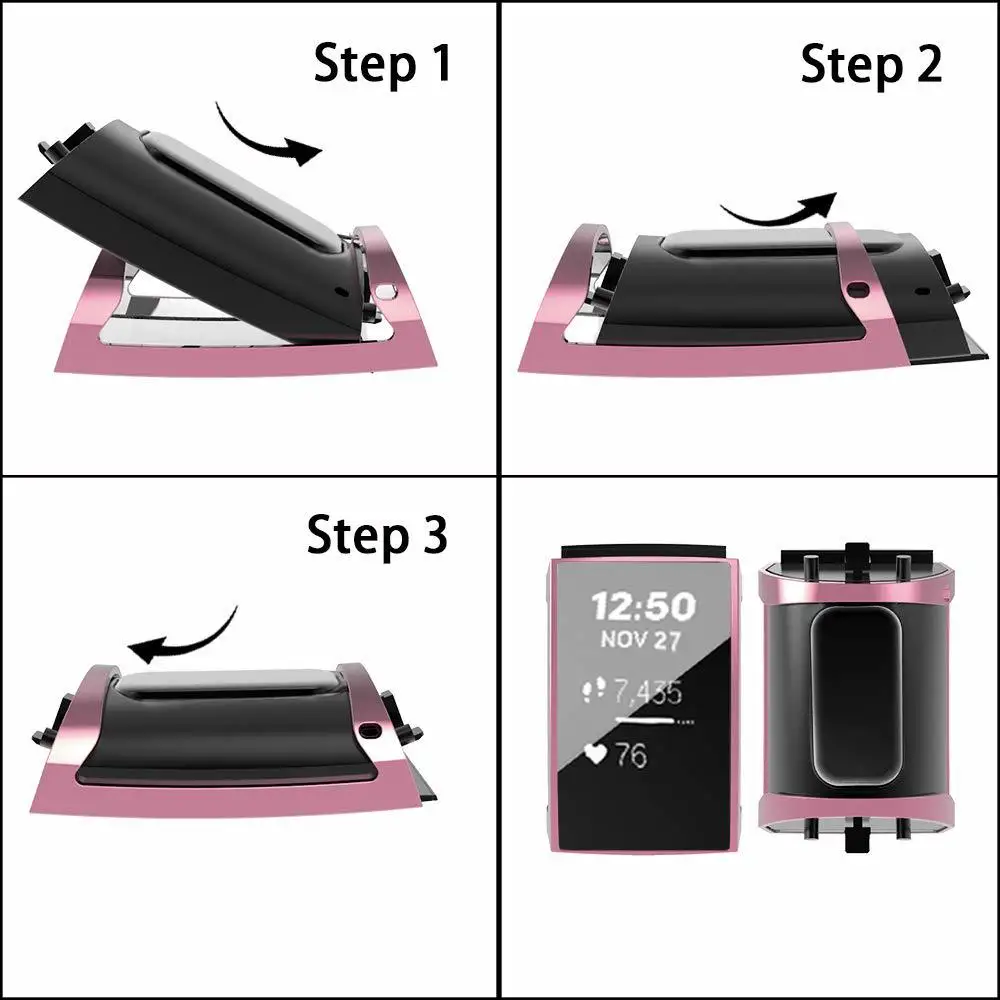 Step 1

Step 2

Step 3

12:50
NOV 27
7,435
76