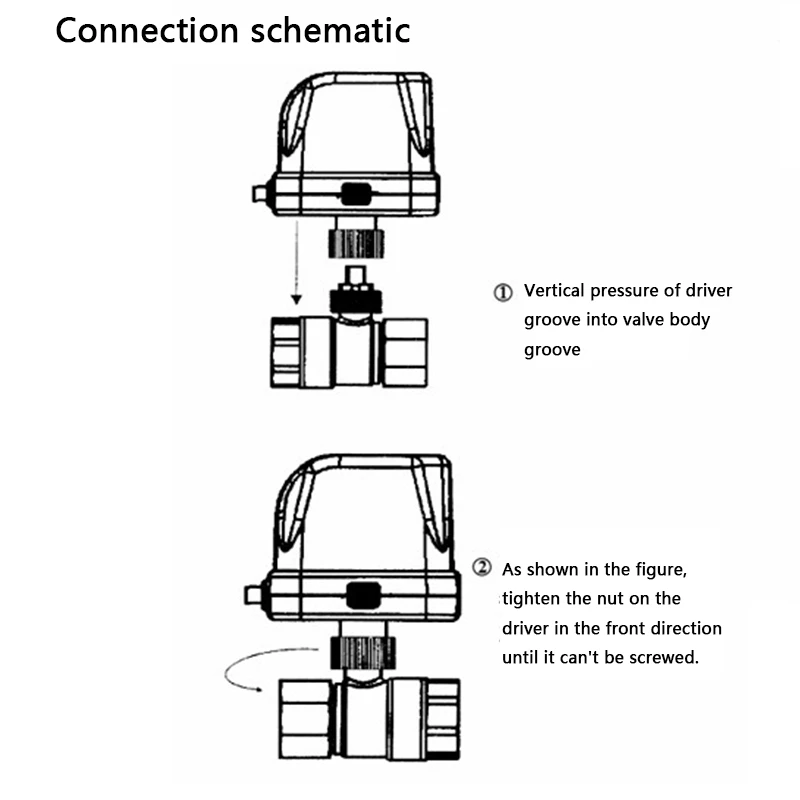 Connection schematic

① Vertical pressure of driver groove into valve body groove

② As shown in the figure, tighten the nut on the driver in the front direction until it can't be screwed.