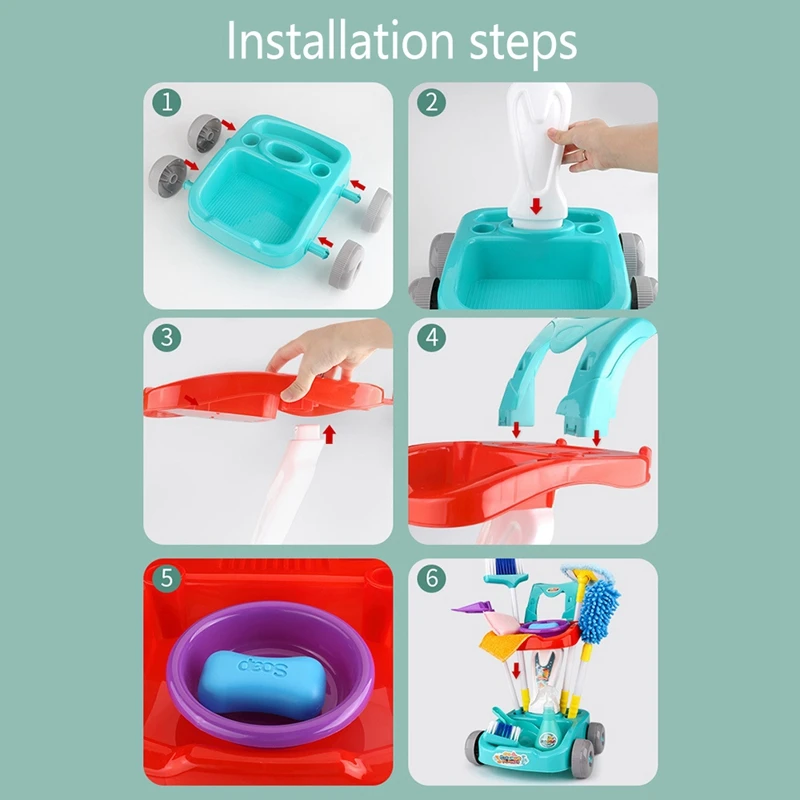 Installation steps

1

2

3

4

5

Soap

6