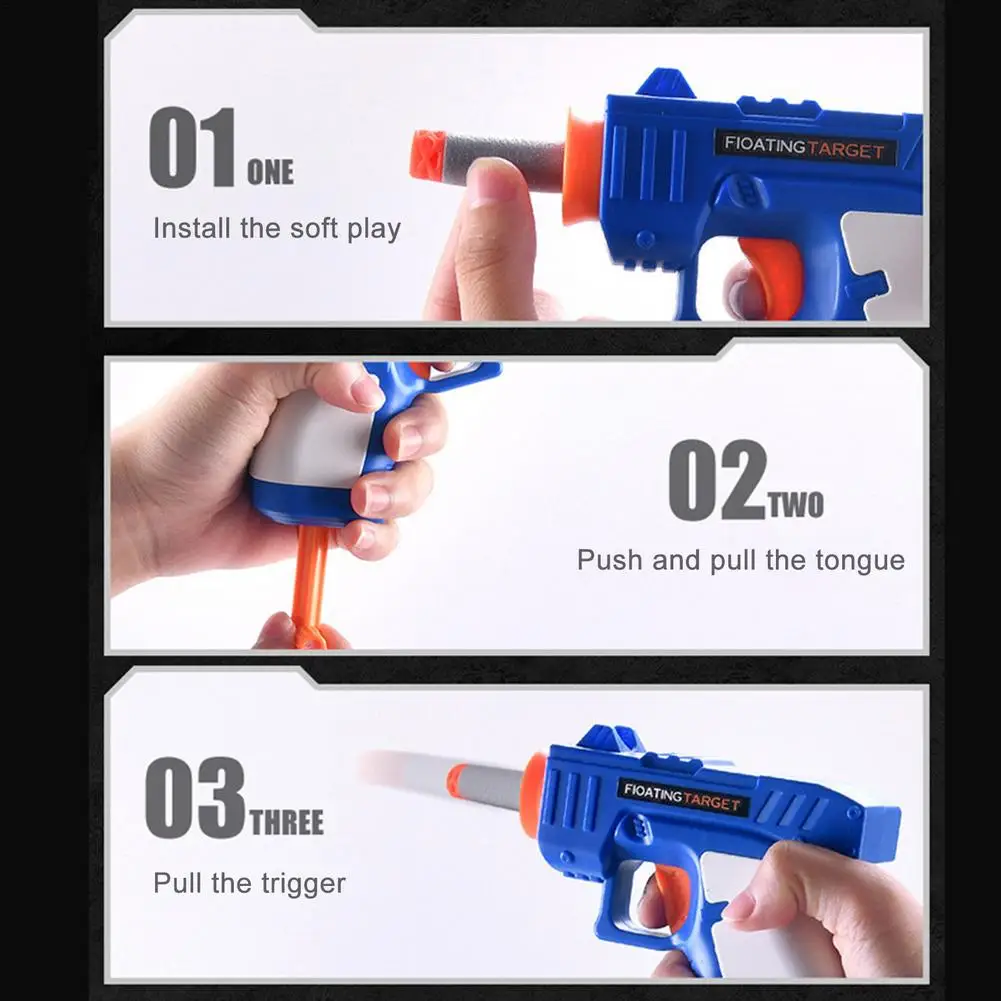 01 ONE

Install the soft play

FIOATING TARGET

02 TWO

Push and pull the tongue

03 THREE

Pull the trigger

FIOATING TARGET