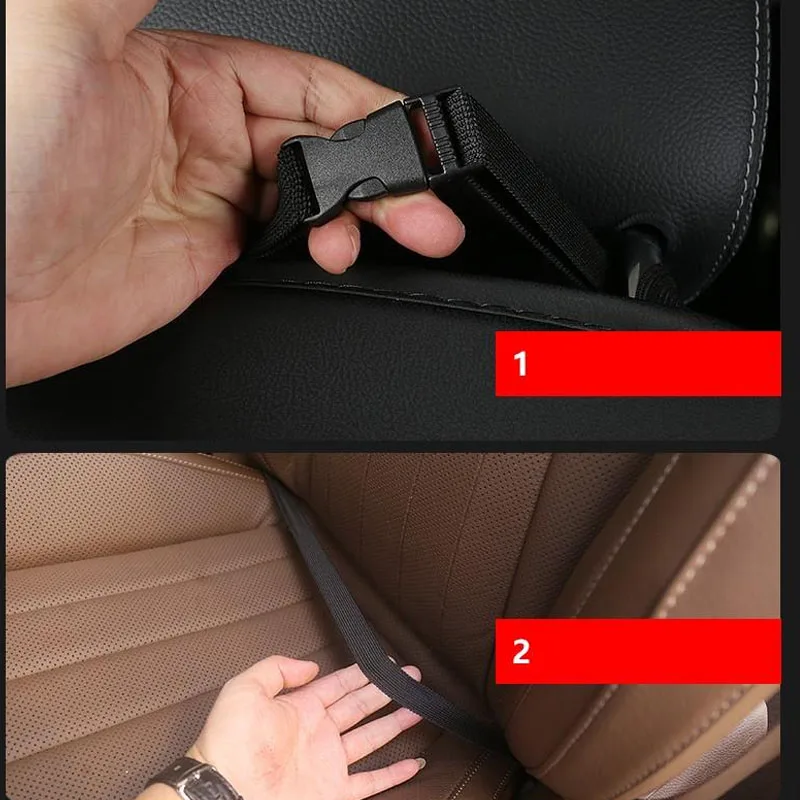 1

2