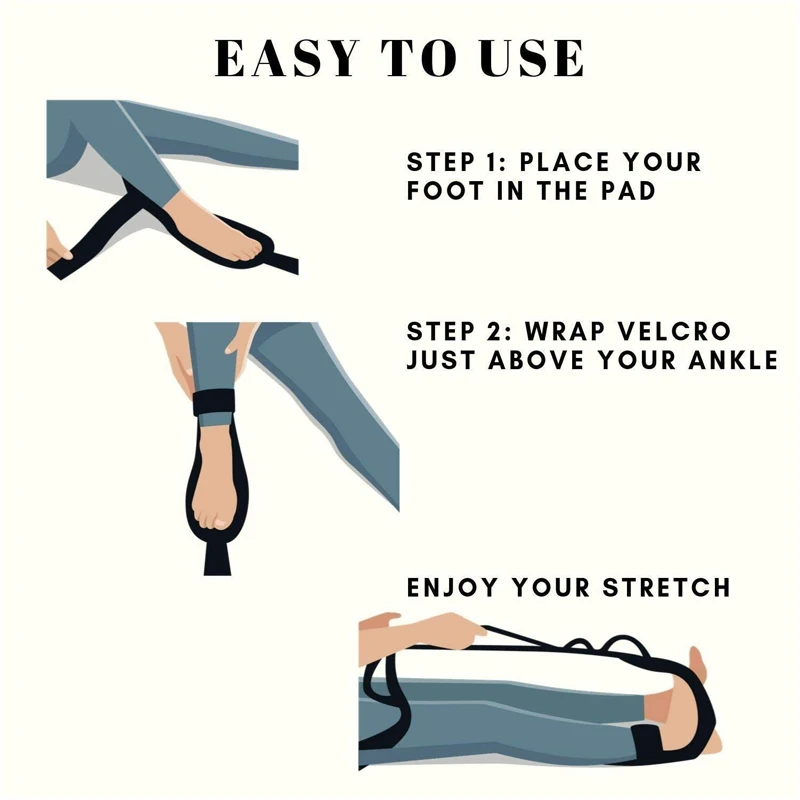 EASY TO USE

STEP 1: PLACE YOUR FOOT IN THE PAD

STEP 2: WRAP VELCRO JUST ABOVE YOUR ANKLE

ENJOY YOUR STRETCH