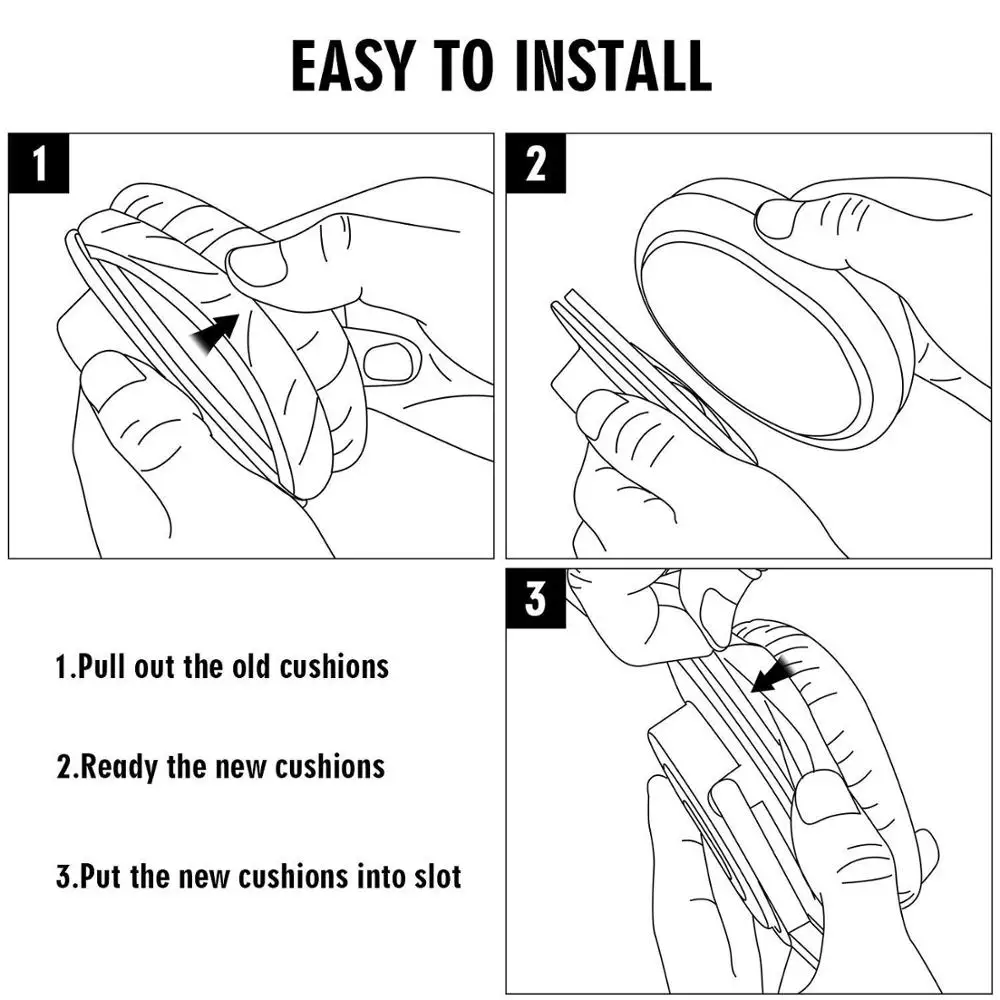 EASY TO INSTALL

1

2

3

1.Pull out the old cushions

2.Ready the new cushions

3.Put the new cushions into slot