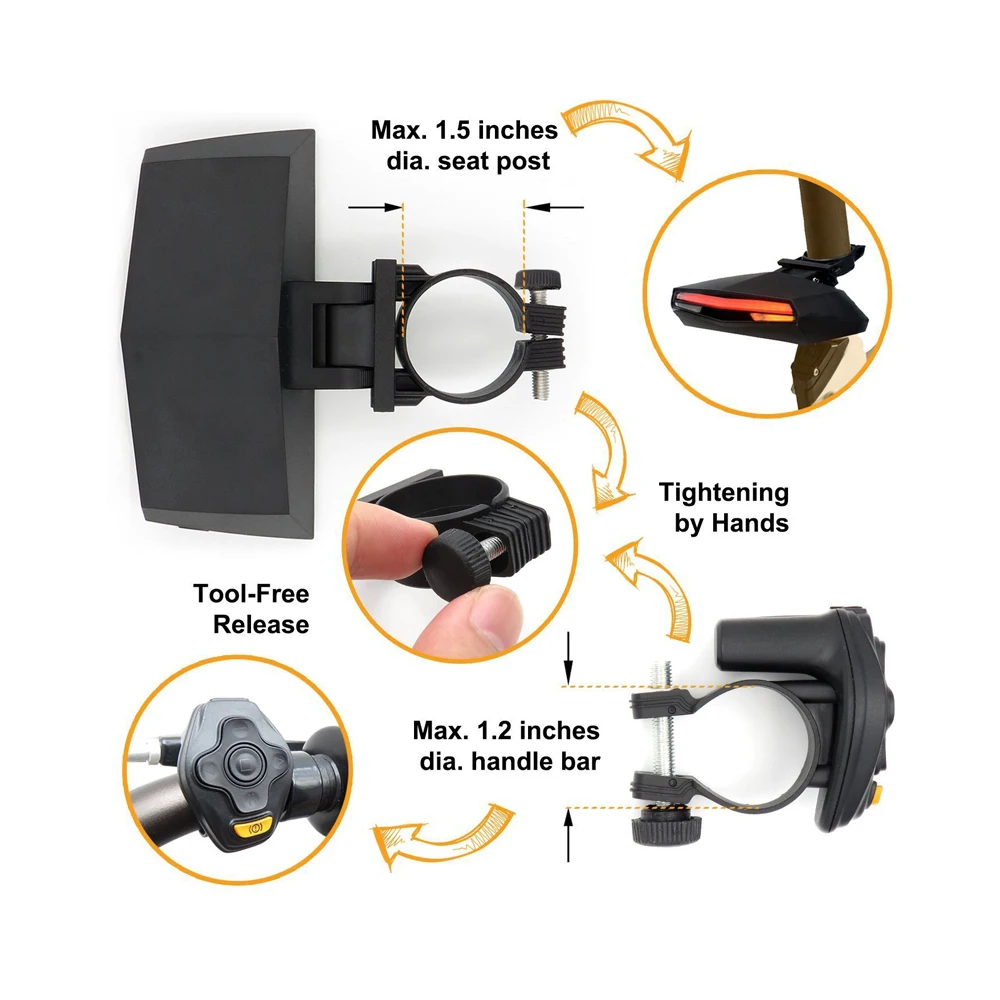 Max. 1.5 inches dia. seat post

Tightening by Hands

Tool-Free Release

Max. 1.2 inches dia. handle bar