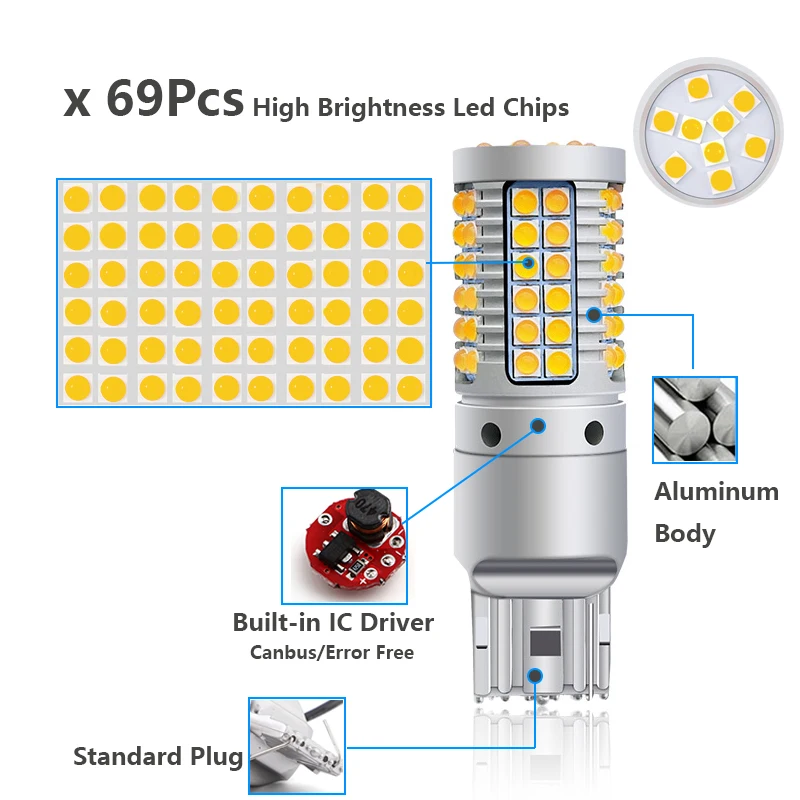 x 69Pcs High Brightness Led Chips

Aluminum Body

470

Built-in IC Driver
Canbus/Error Free

Standard Plug