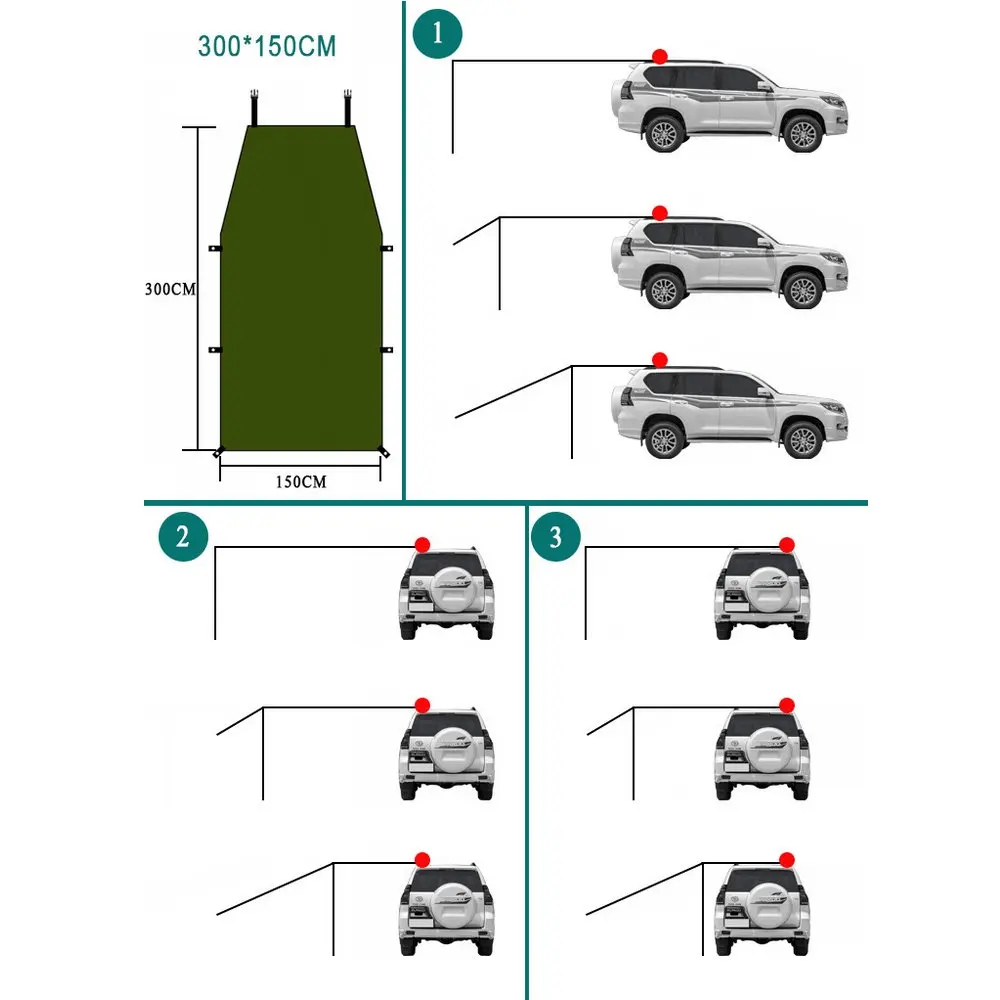 300*150CM

300CM

150CM

1

2

3