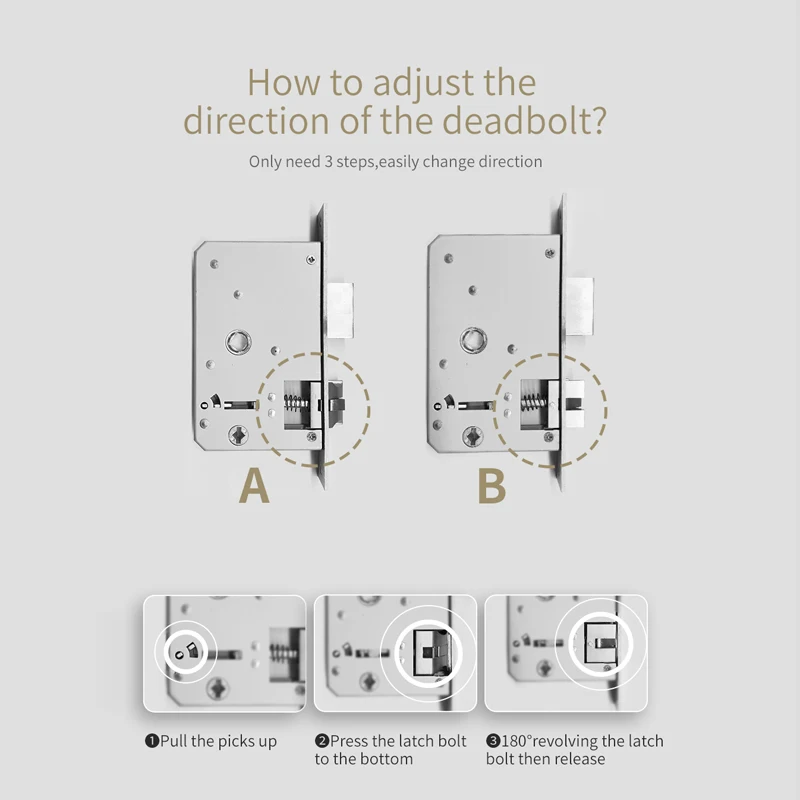 How to adjust the direction of the deadbolt?

Only need 3 steps,easily change direction

A

B

❶Pull the picks up

❷Press the latch bolt to the bottom

❸180°revolving the latch bolt then release