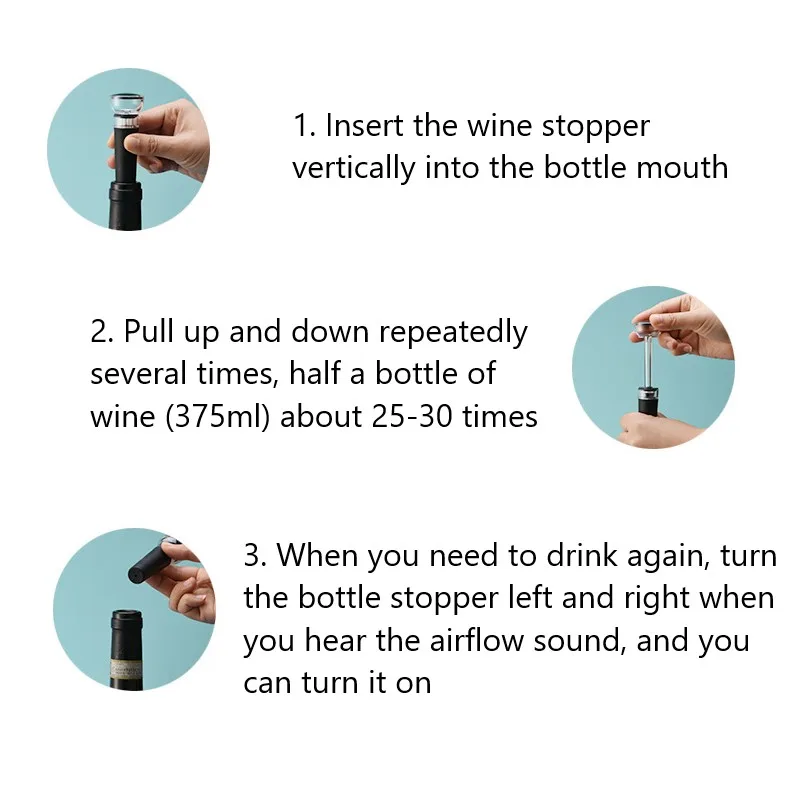 1. Insert the wine stopper vertically into the bottle mouth

2. Pull up and down repeatedly several times, half a bottle of wine (375ml) about 25-30 times

3. When you need to drink again, turn the bottle stopper left and right when you hear the airflow sound, and you can turn it on