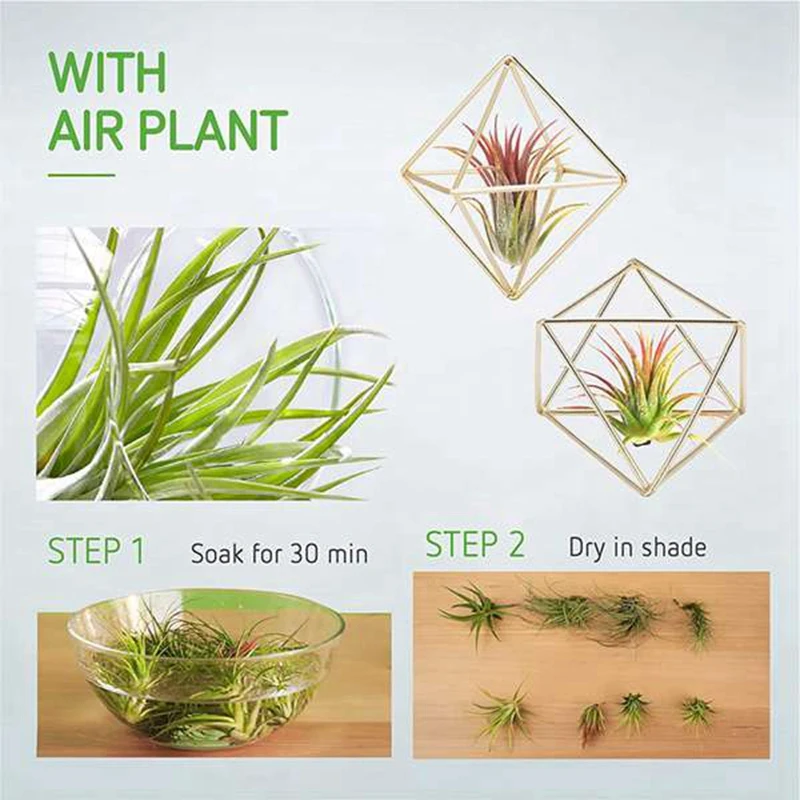 WITH
AIR PLANT

STEP 1 Soak for 30 min

STEP 2 Dry in shade