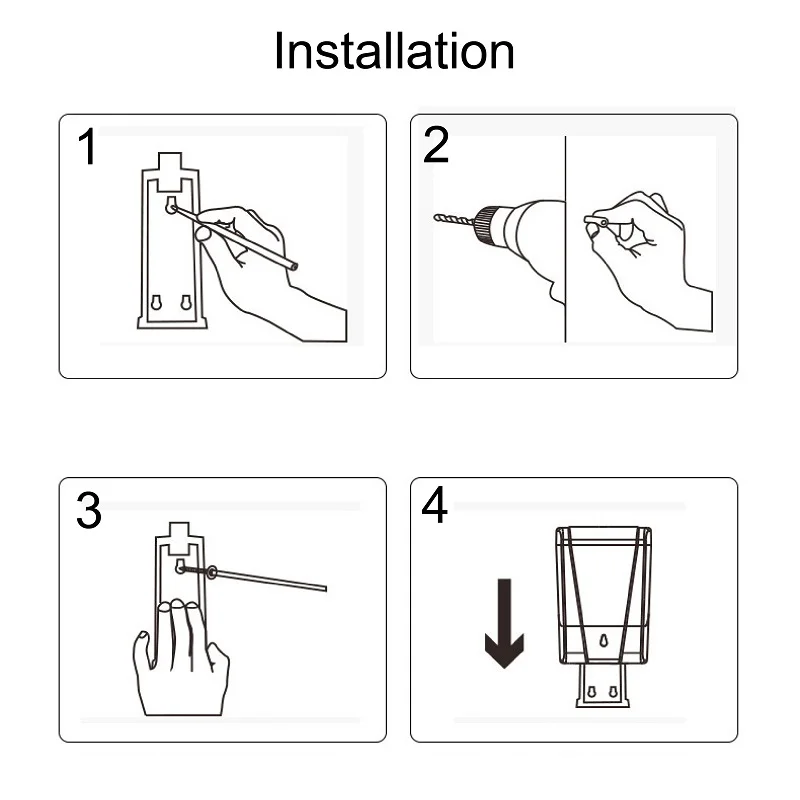 Installation

1

2

3

4