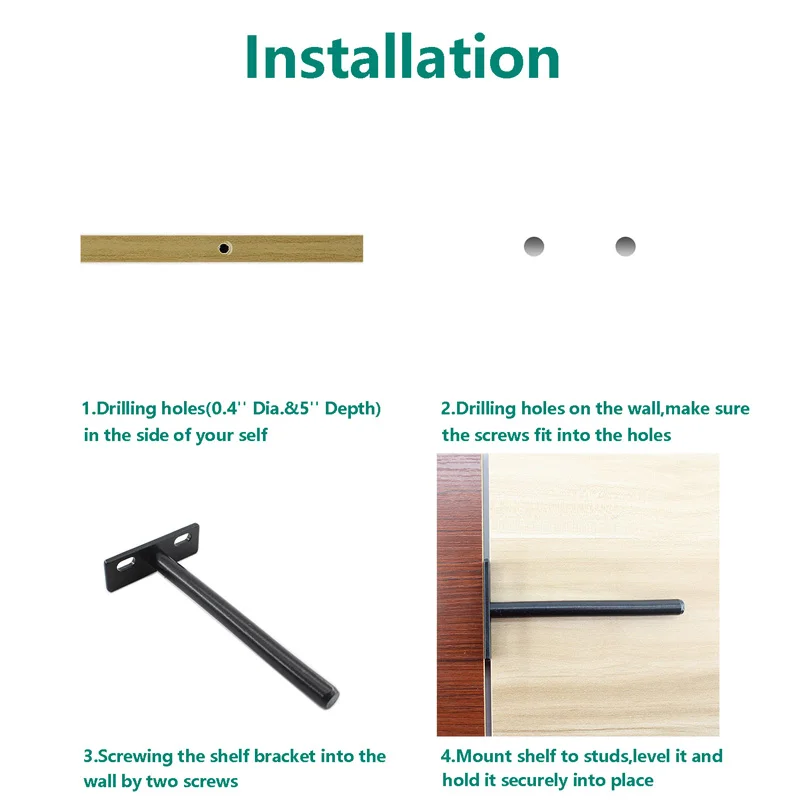 Installation

1.Drilling holes(0.4'' Dia.&5'' Depth) in the side of your self

2.Drilling holes on the wall,make sure the screws fit into the holes

3.Screwing the shelf bracket into the wall by two screws

4.Mount shelf to studs,level it and hold it securely into place