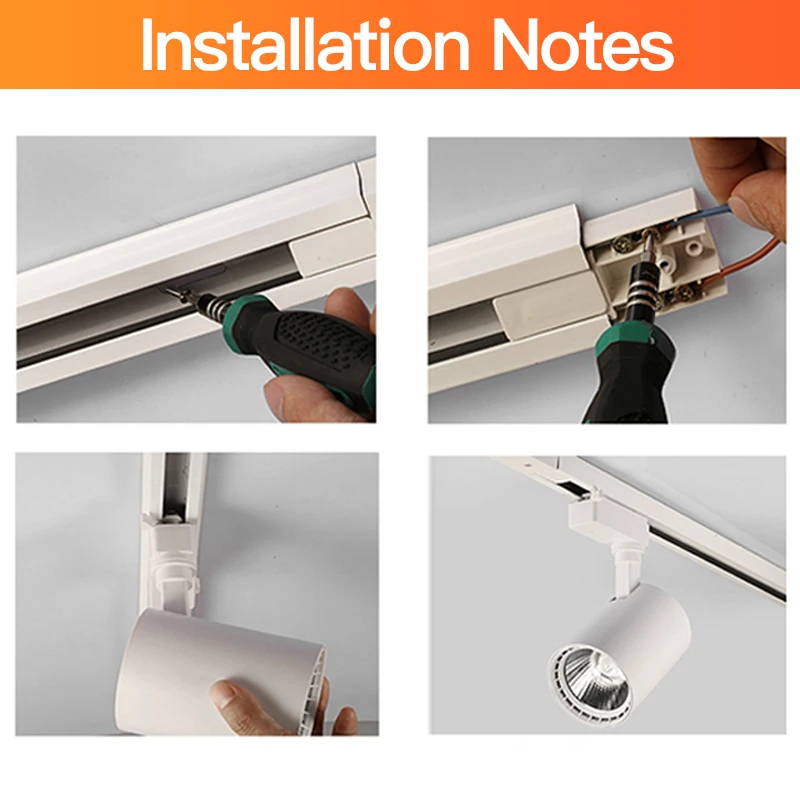 Installation Notes