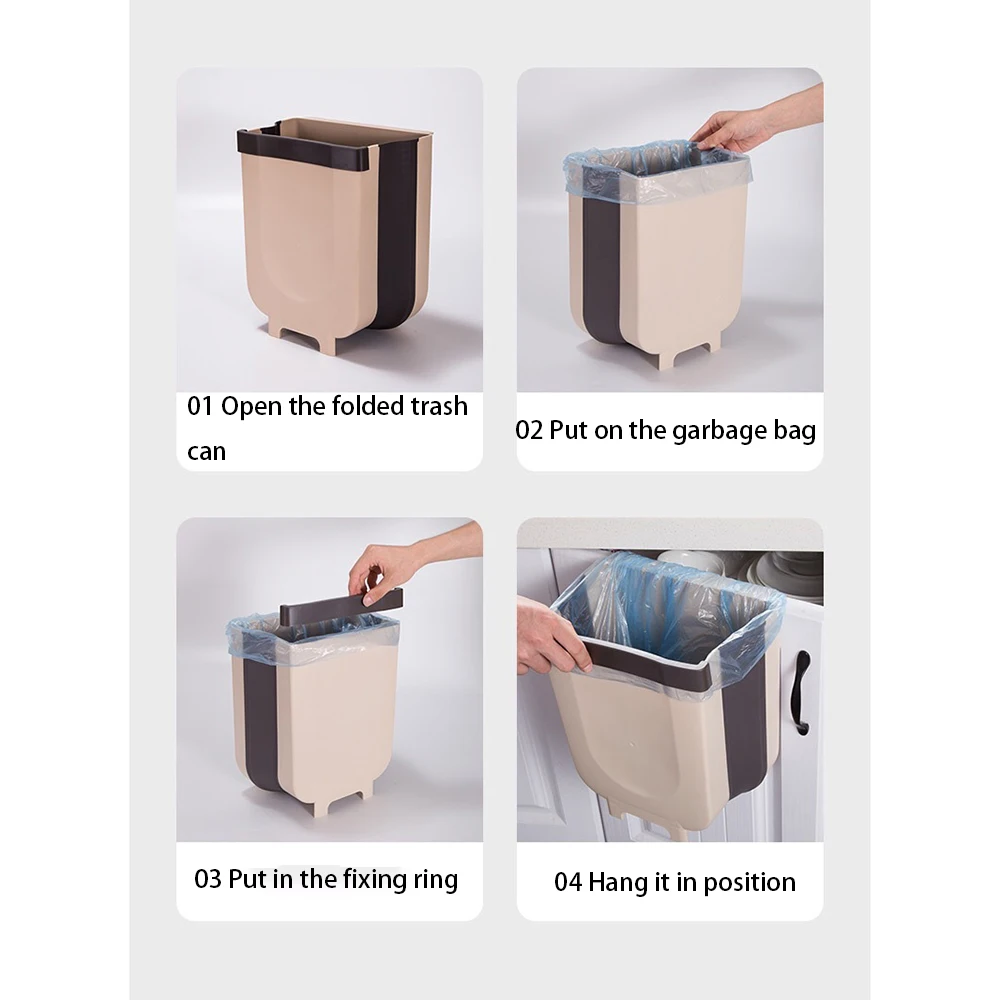 01 Open the folded trash can

02 Put on the garbage bag

03 Put in the fixing ring

04 Hang it in position