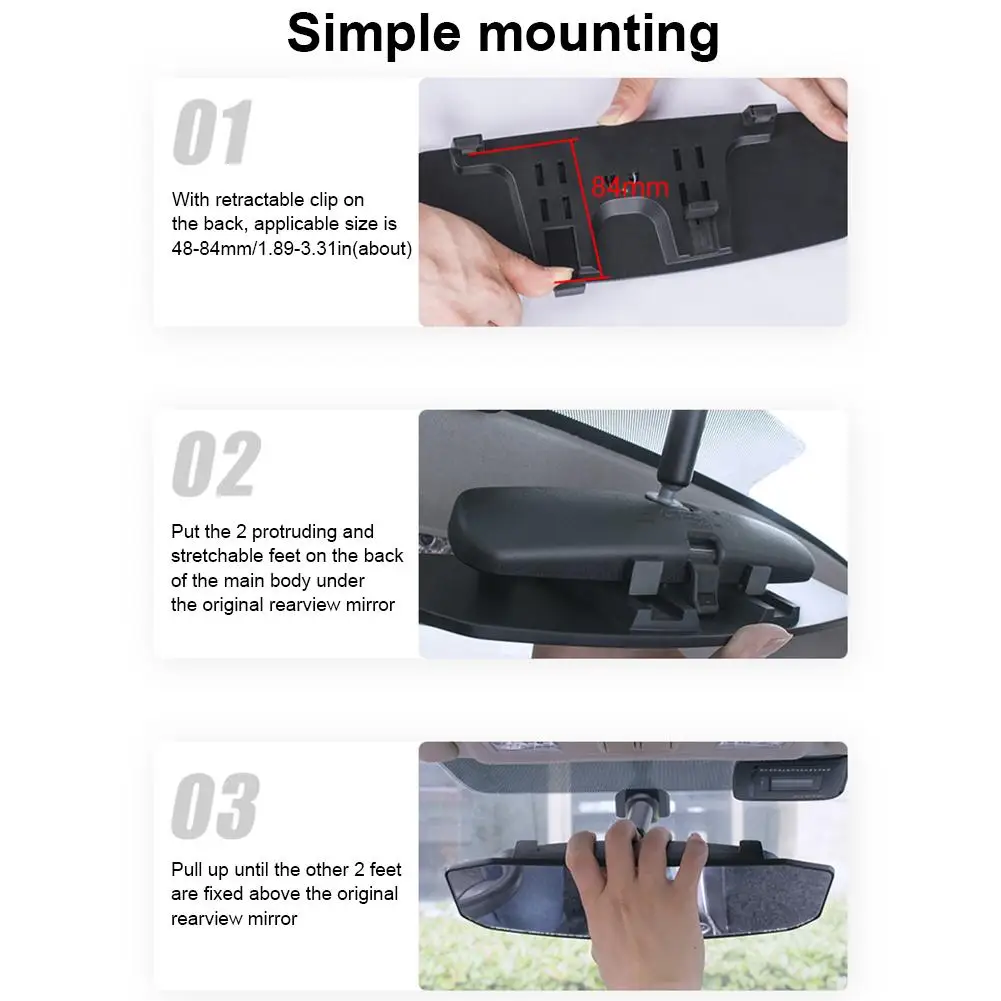 Simple mounting

01

With retractable clip on the back, applicable size is 48-84mm/1.89-3.31in(about)

84mm

02

Put the 2 protruding and stretchable feet on the back of the main body under the original rearview mirror

03

Pull up until the other 2 feet are fixed above the original rearview mirror