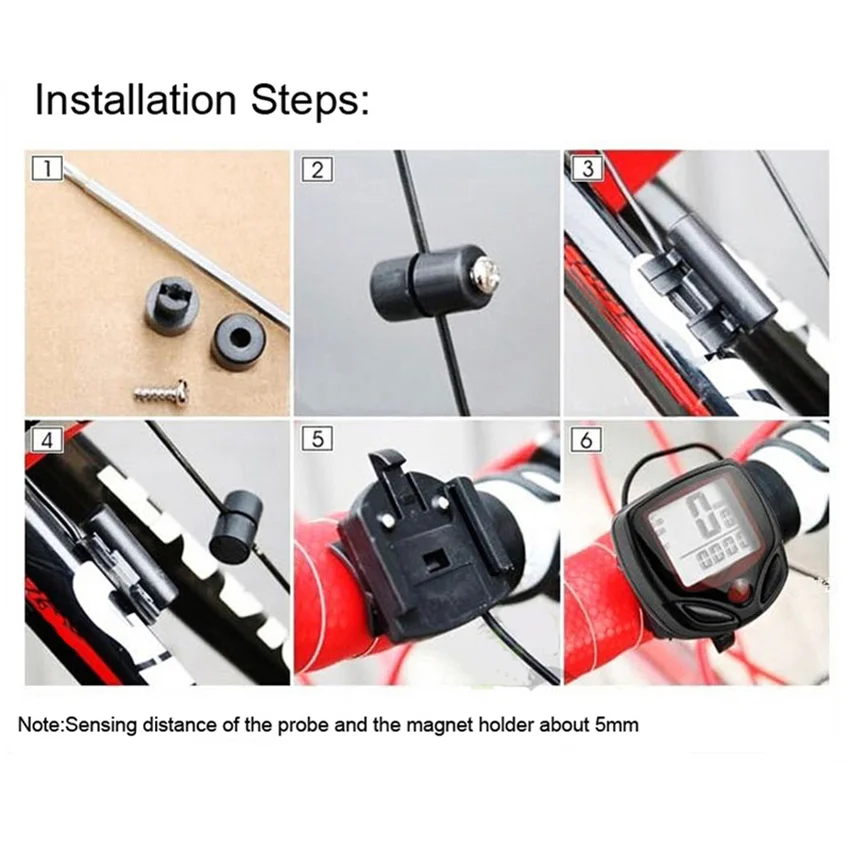 Installation Steps:

1

2

3

4

5

6

Note:Sensing distance of the probe and the magnet holder about 5mm