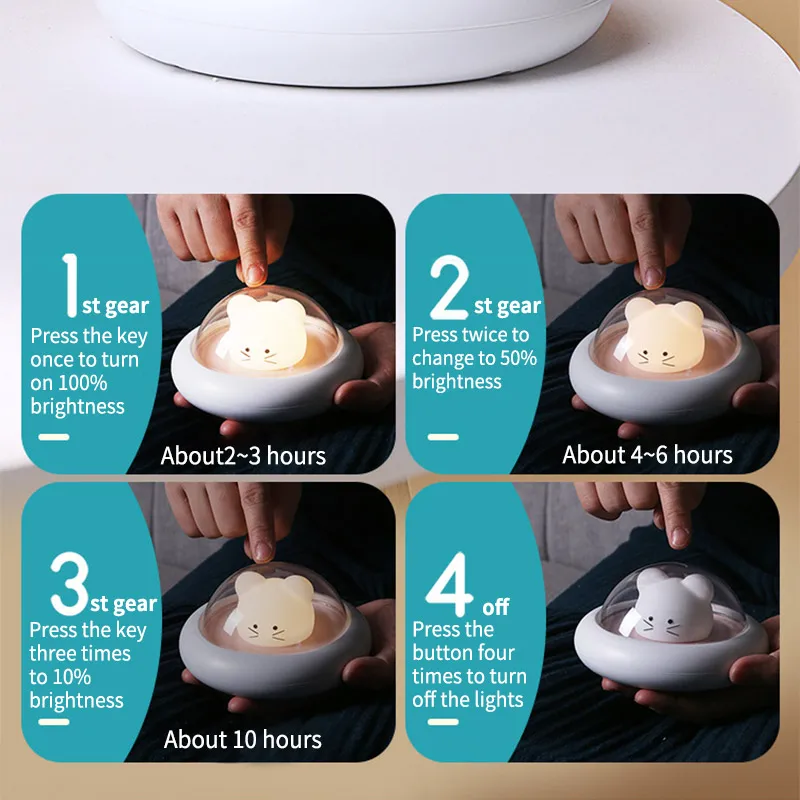 1st gear
Press the key once to turn on 100% brightness

About2~3 hours

2st gear
Press twice to change to 50% brightness

About 4~6 hours

3st gear
Press the key three times to 10% brightness

About 10 hours

4 off
Press the button four times to turn off the lights