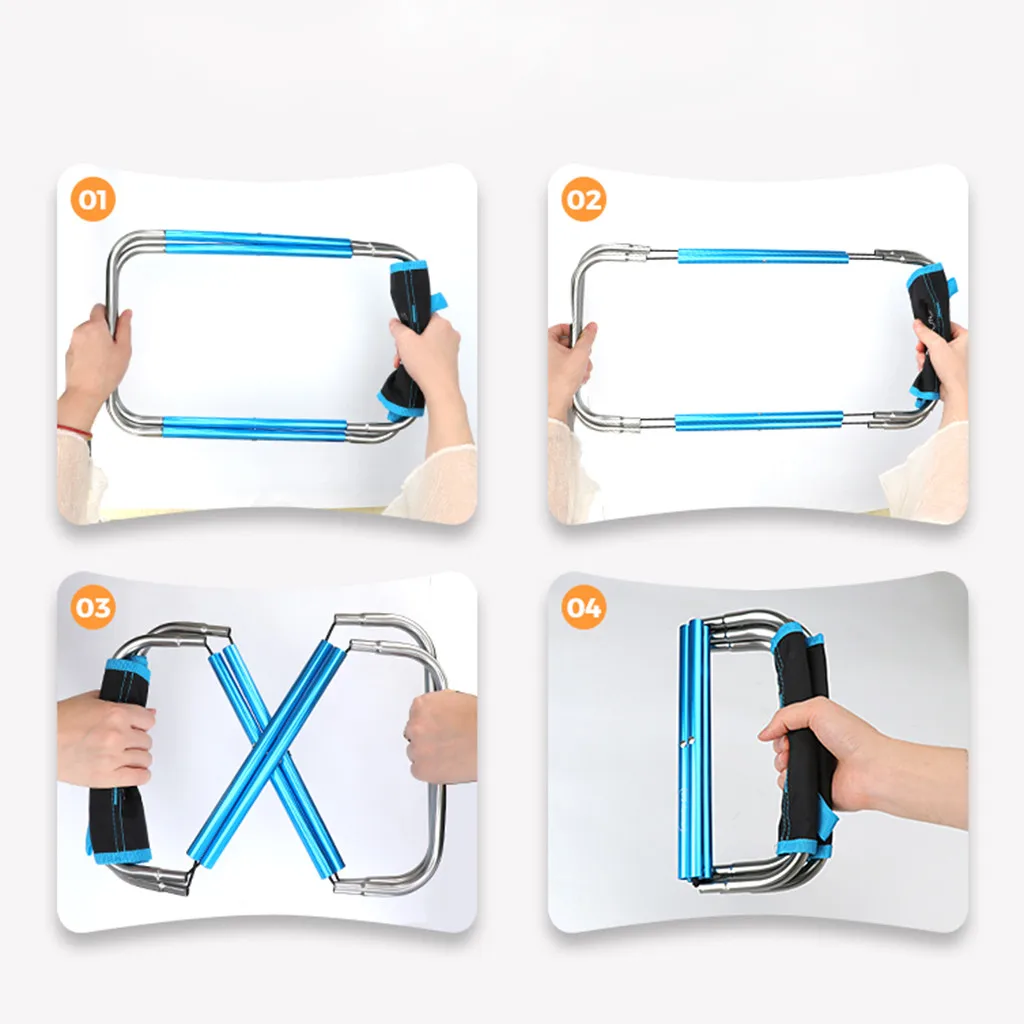 01

02

03

04